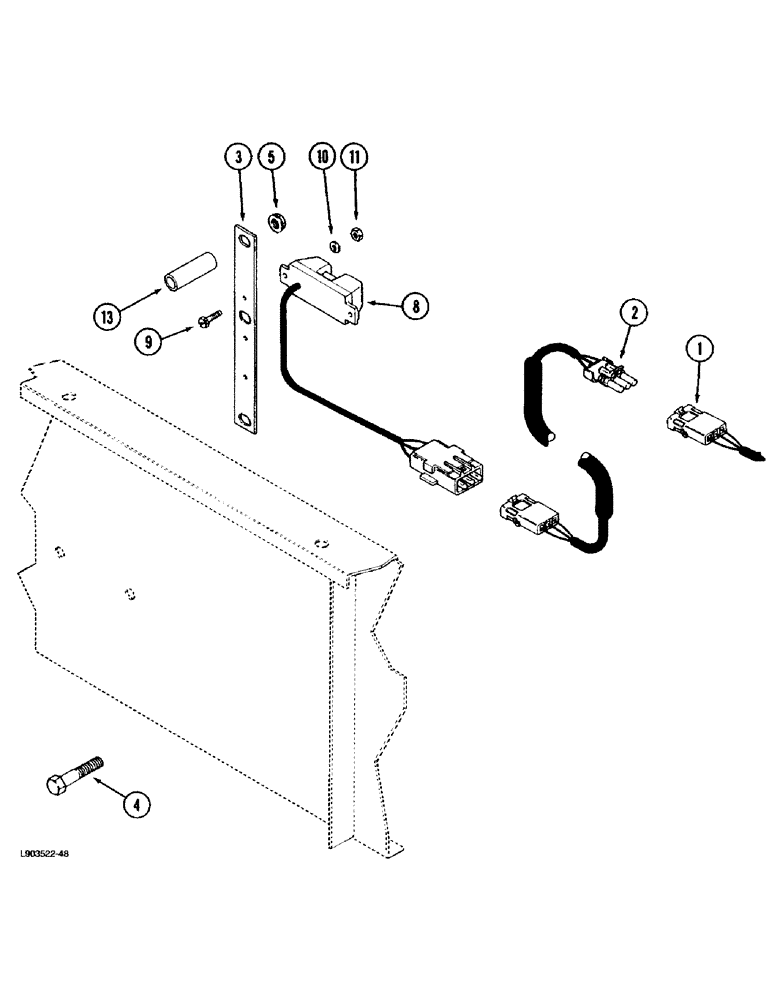 3
5
10
11
13
9
8
2
1
4
L903522-48