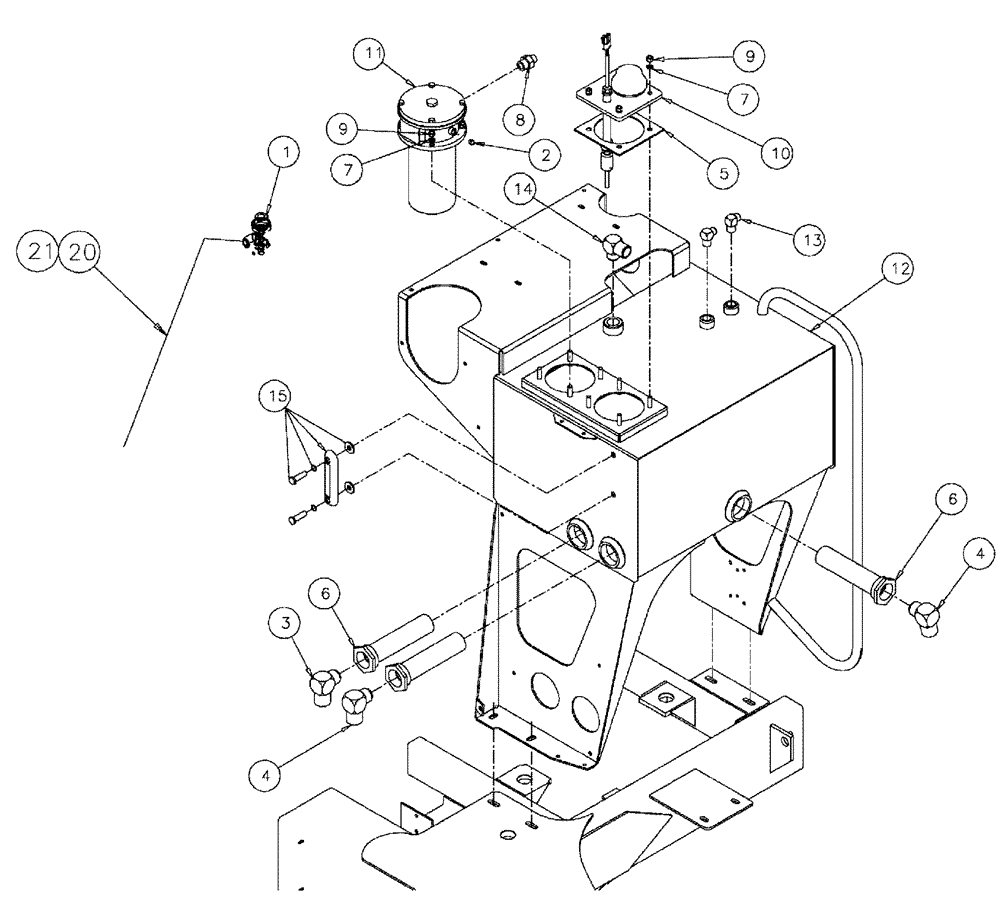 11
9
7
8
2
9
7
10
5
1
14
13
21
20
12
15
6
4
3
6
4