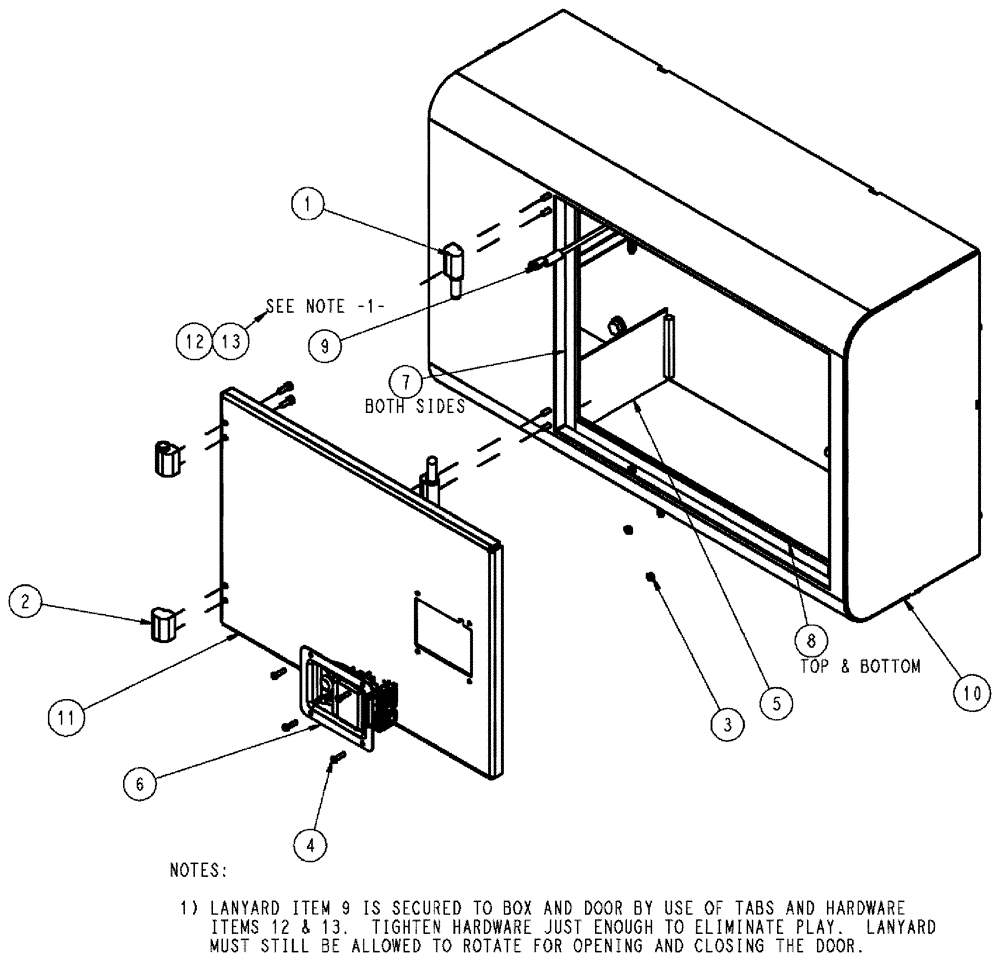 1

SEE NOTE -1-

12 13

9

7
BOTH SIDES

2

11

6

4

3

5

8
TOP & BOTTOM

10

NOTES:

1) LANYARD ITEM 9 IS SECURED TO BOX AND DOOR BY USE OF TABS AND HARDWARE ITEMS 12 & 13. TIGHTEN HARDWARE JUST ENOUGH TO ELIMINATE PLAY. LANYARD MUST STILL BE ALLOWED TO ROTATE FOR OPENING AND CLOSING THE DOOR.