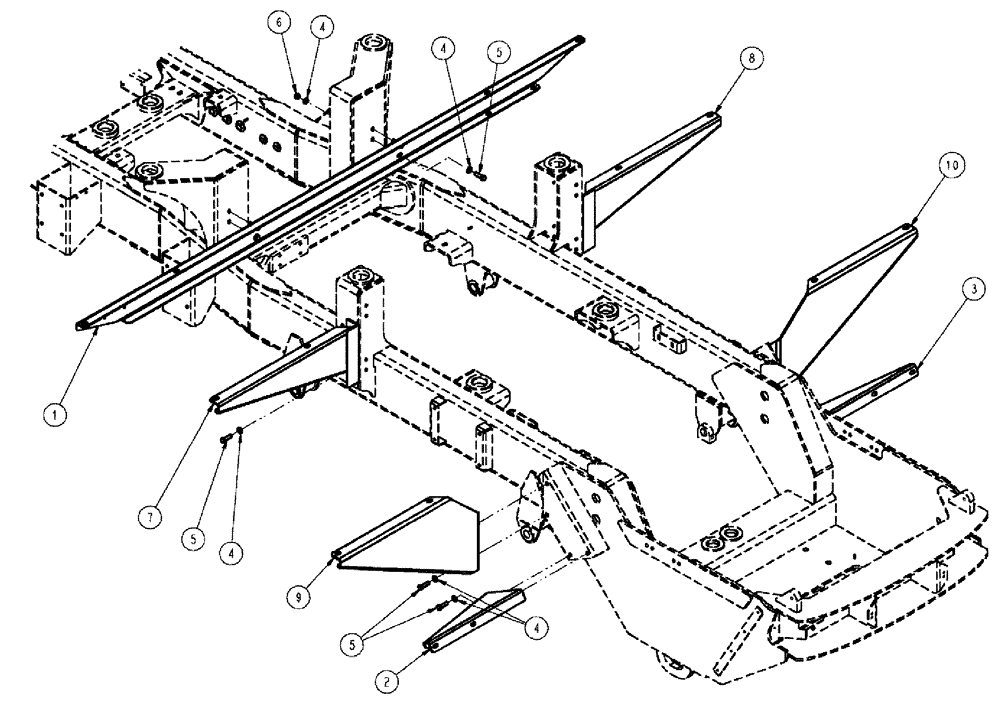 6
4
4
5
8
10
3
1
7
5
4
9
5
4
2