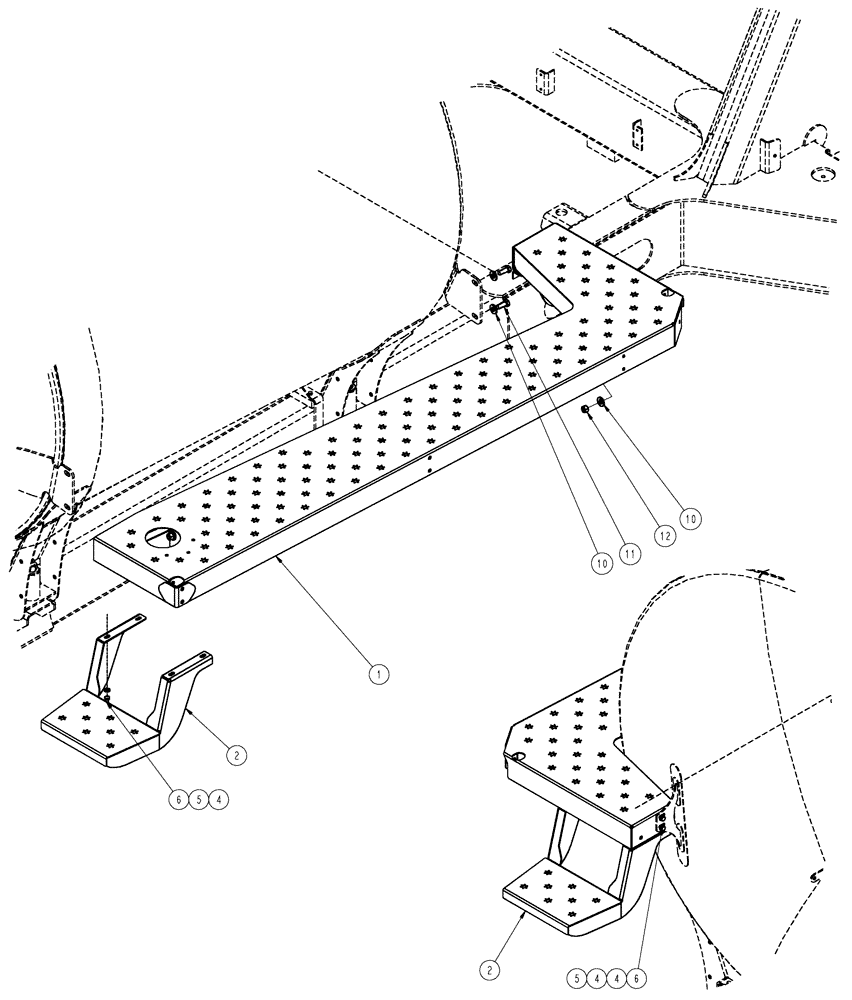 10
11
12
10
1
2
6 5 4
2
5 4 4 6