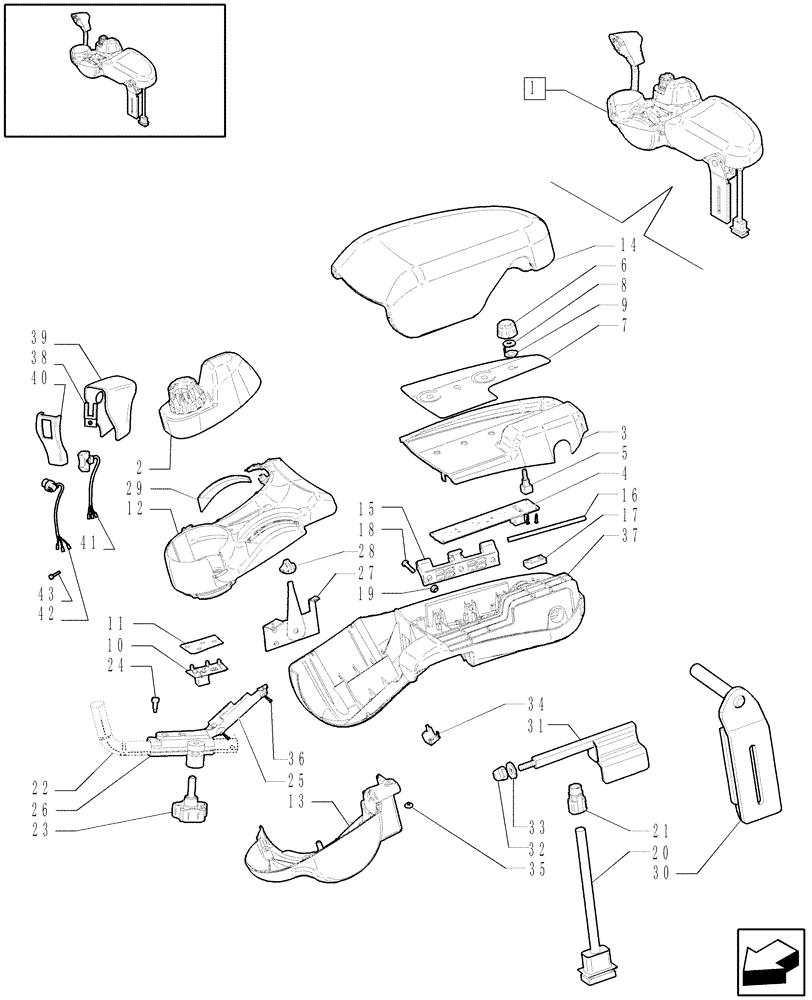 1
14
6
8
9
7
39
38
40
2
29
12
3
5
4
16
17
37
15
18
28
27
19
41
43
42
11
10
24
34
31
36
25
22
26
23
13
33
32
35
21
20
30