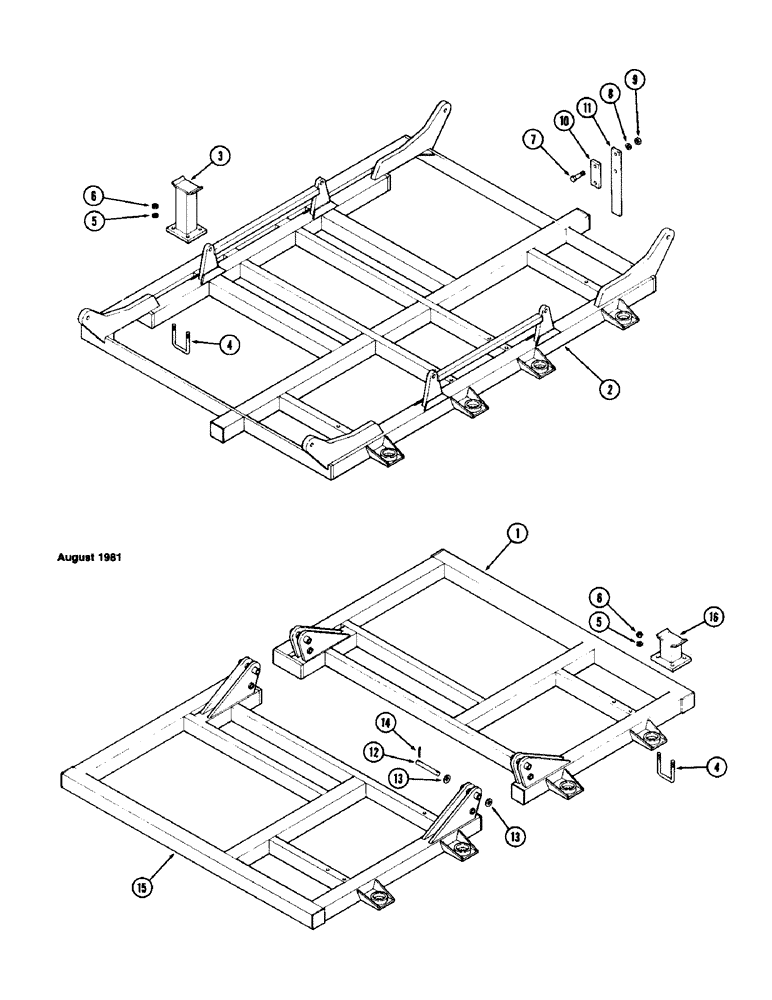 3
6
5
7
10
11
8
9
4
2

August 1981

1
6
5
16
14
12
13
4
13
15