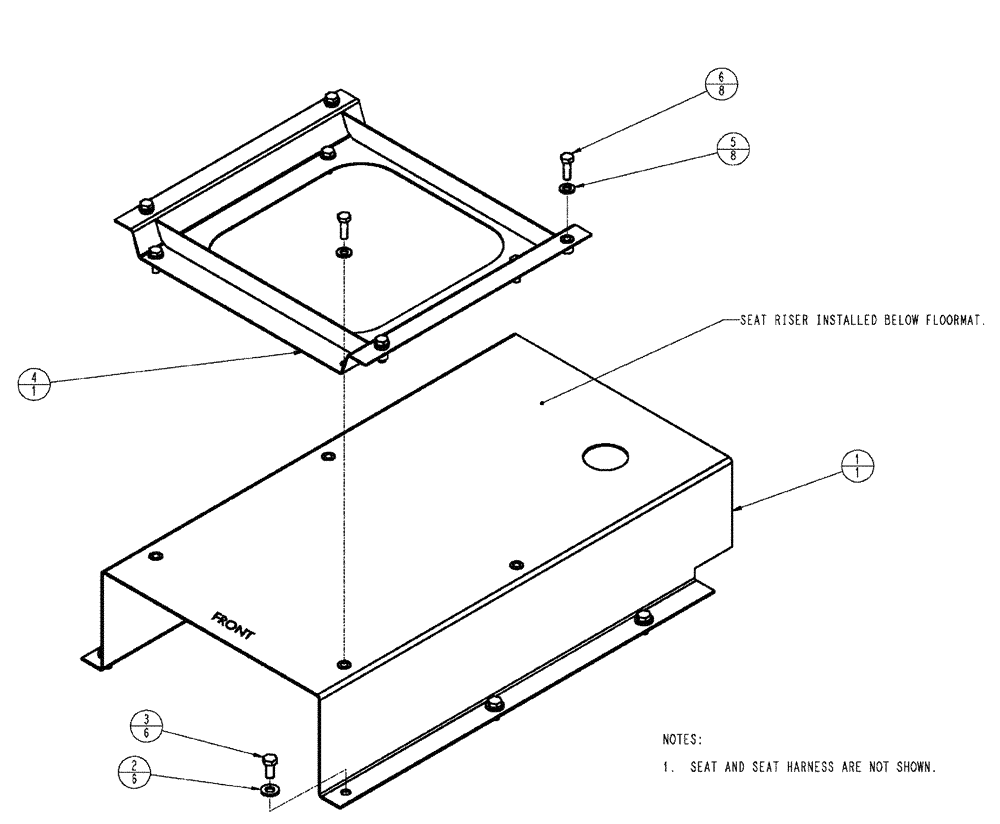 $\frac{6}{8}$

$\frac{5}{8}$

SEAT RISER INSTALLED BELOW FLOORMAT.

$\frac{4}{1}$

$\frac{1}{1}$

FRONT

$\frac{3}{6}$

$\frac{2}{6}$

NOTES:

1. SEAT AND SEAT HARNESS ARE NOT SHOWN.