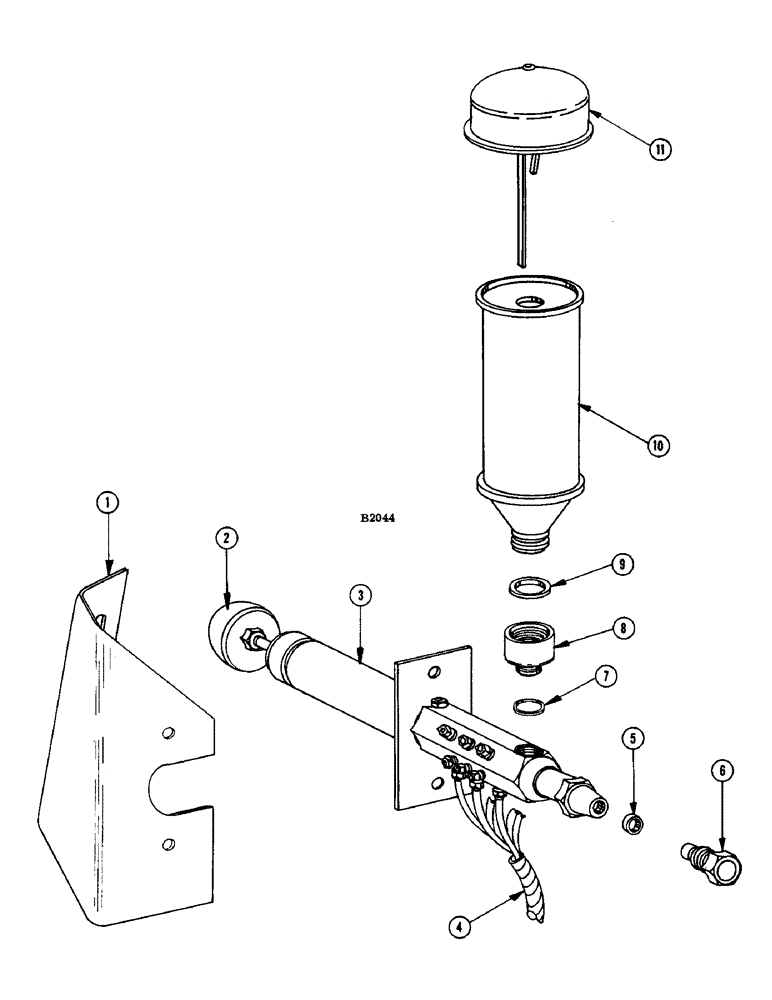 11

10

B2044

1

2

3

9

8

7

5

6

4