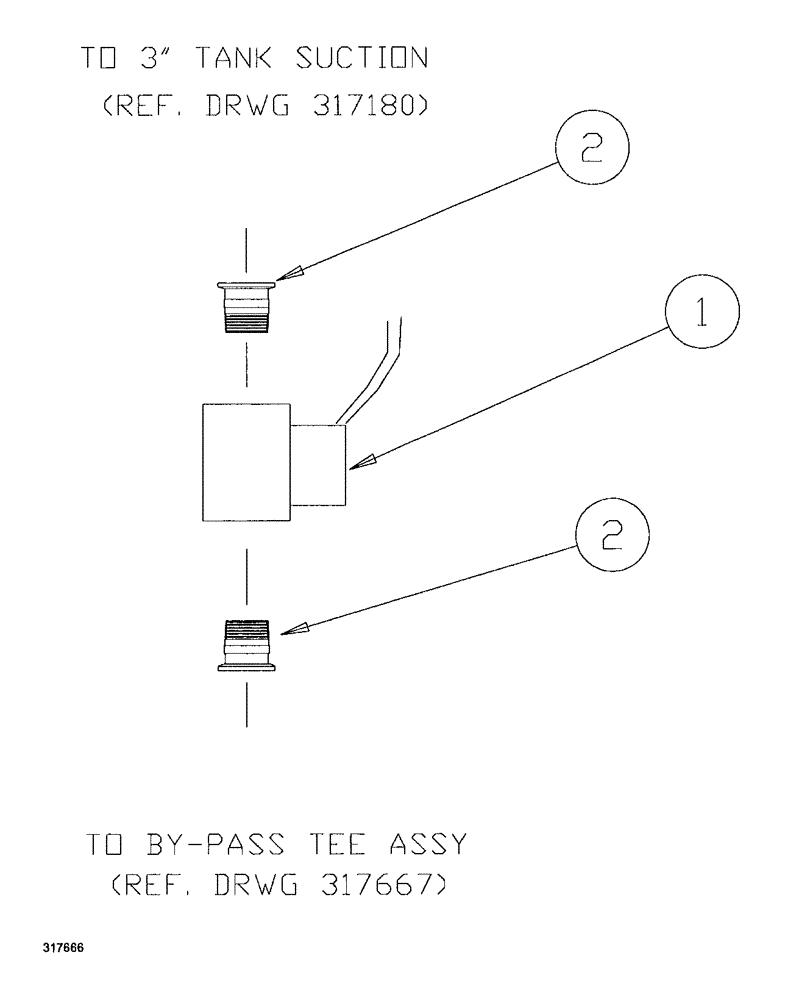 TO 3" TANK SUCTION
(REF. DRWG 317180)

2

1

2

TO BY-PASS TEE ASSY
(REF. DRWG 317667)

317666