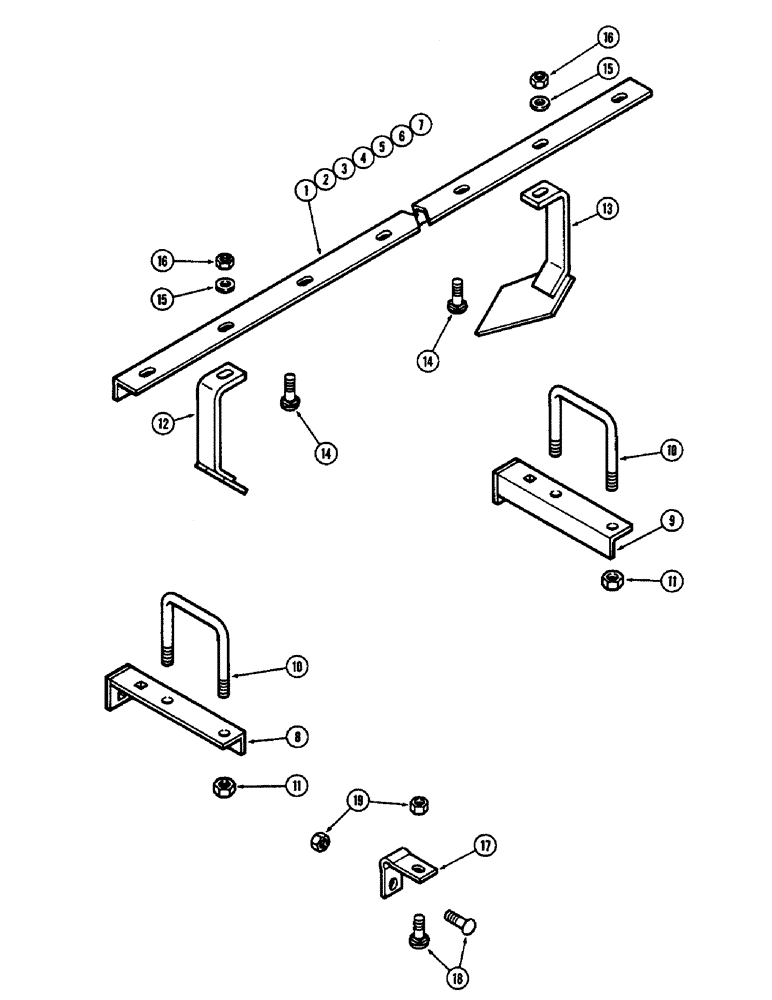 16
15
1 2 3 4 5 6 7
13
16
15
14
12
14
10
9
11
10
8
11
19
17
18