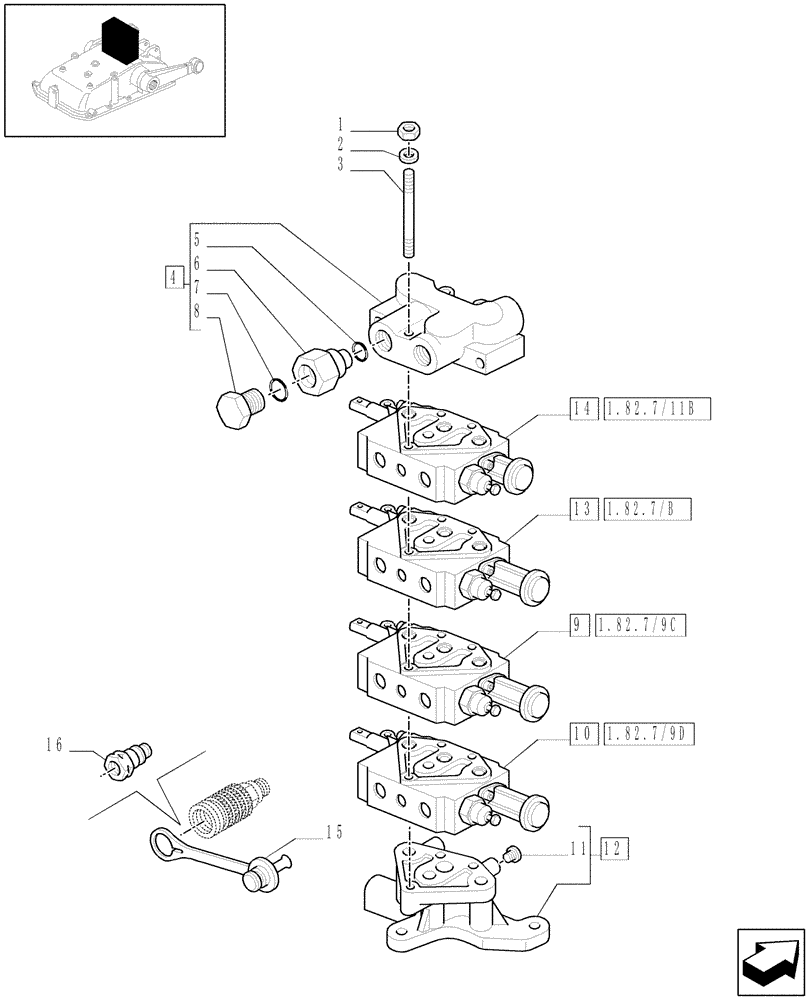 1
2
3
4
5
6
7
8
14 1.82.7/11B
13 1.82.7/B
9 1.82.7/9C
10 1.82.7/9D
16
15
11 12