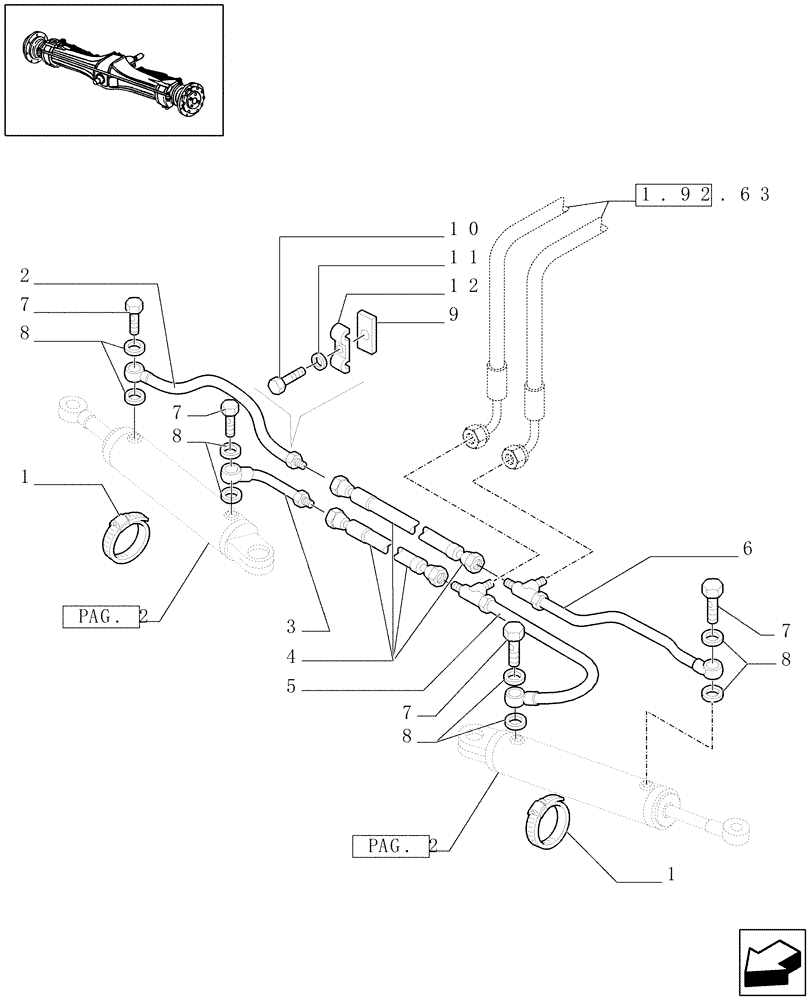 1.92.63
10
11
12
9
2
7
8
7
8
1
PAG. 2
3
4
5
6
7
8
7
8
PAG. 2
1