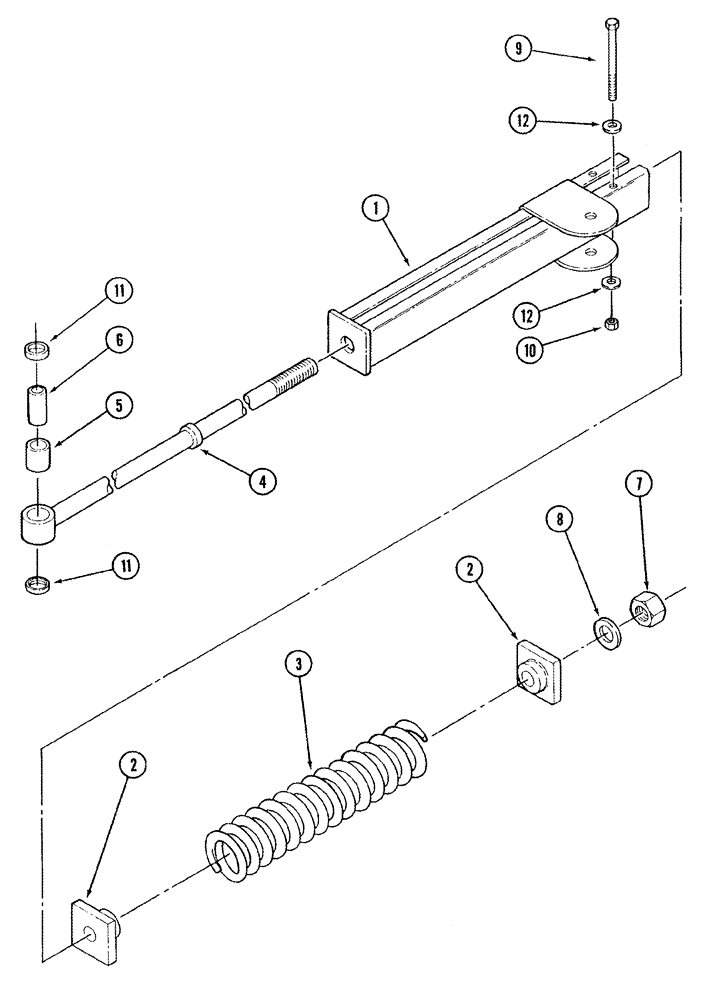 9
12
1
11
6
5
12
10
4
11
8
7
2
3
2