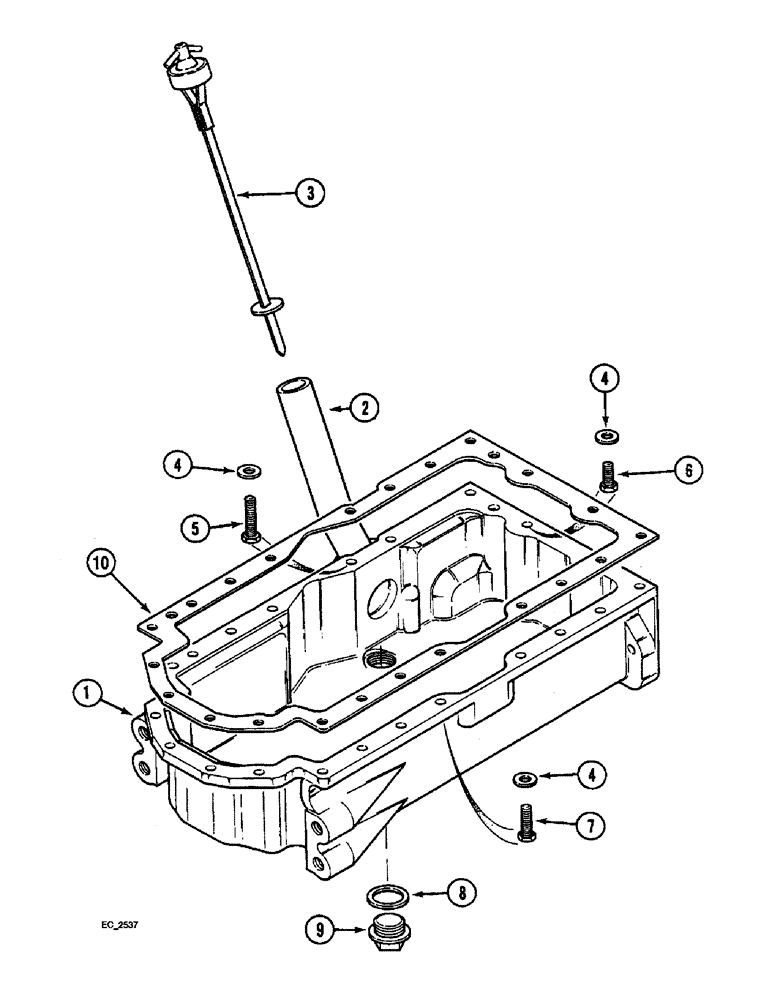 3

2

4

4

6

5

10

1

4

7

8

9

EC_2537