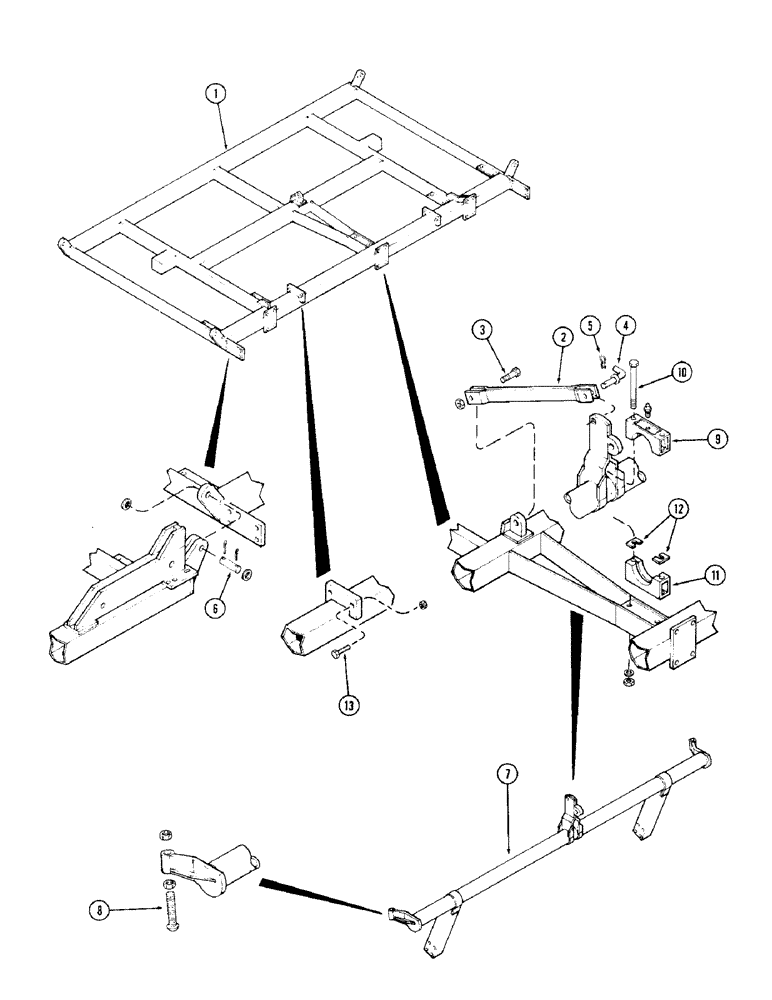 1
3
2
5
4
10
9
12
11
6
13
7
8