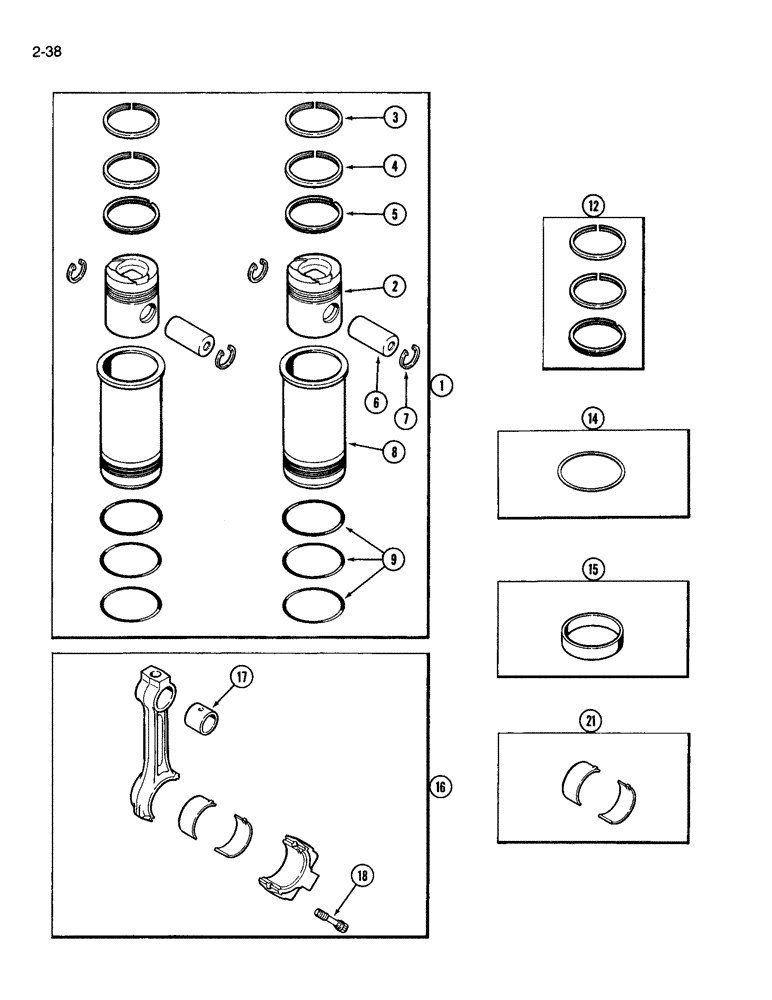 2-38

3
4
5
2
6
7
1
8
9
12
14
15
21
17
16
18