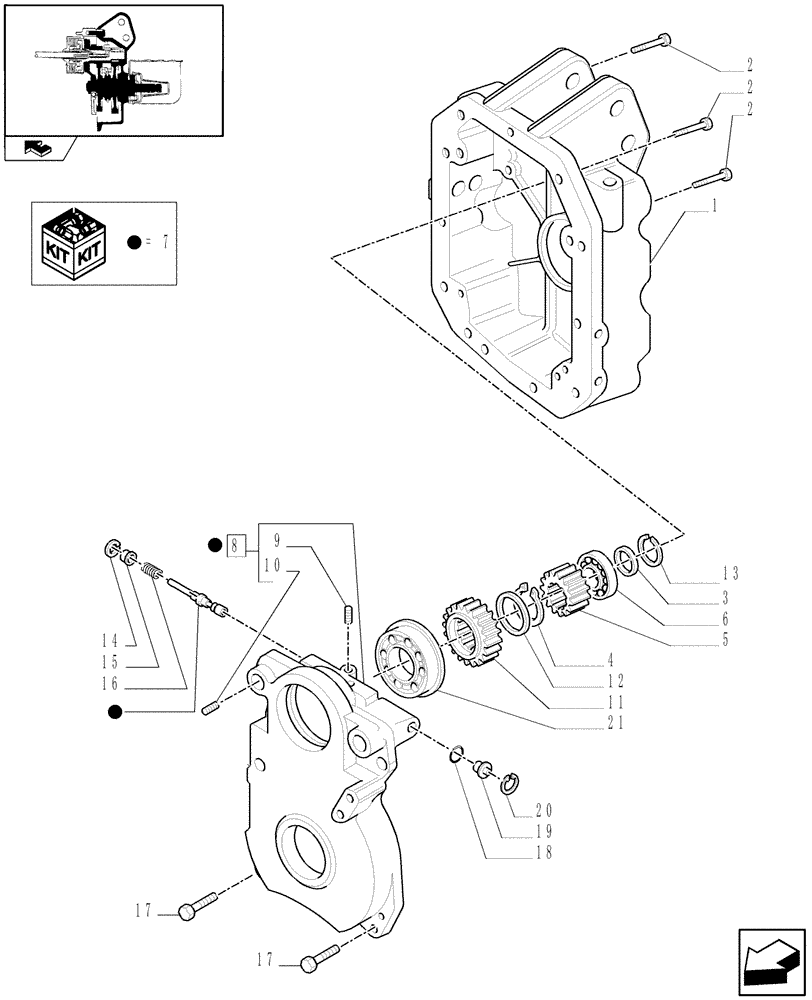 KIT KIT
= 7

2
2
2
1
8
9
10
13
3
6
5
4
12
11
21
14
15
16
20
19
18
17
17