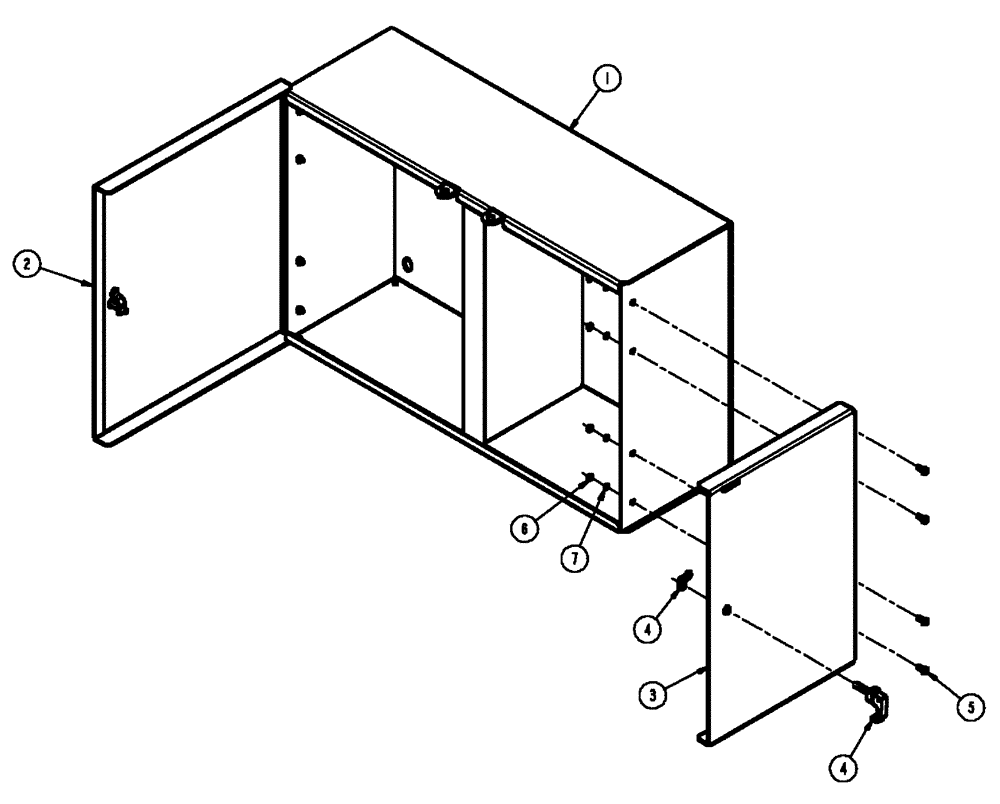 1
2
6
7
4
3
5
4