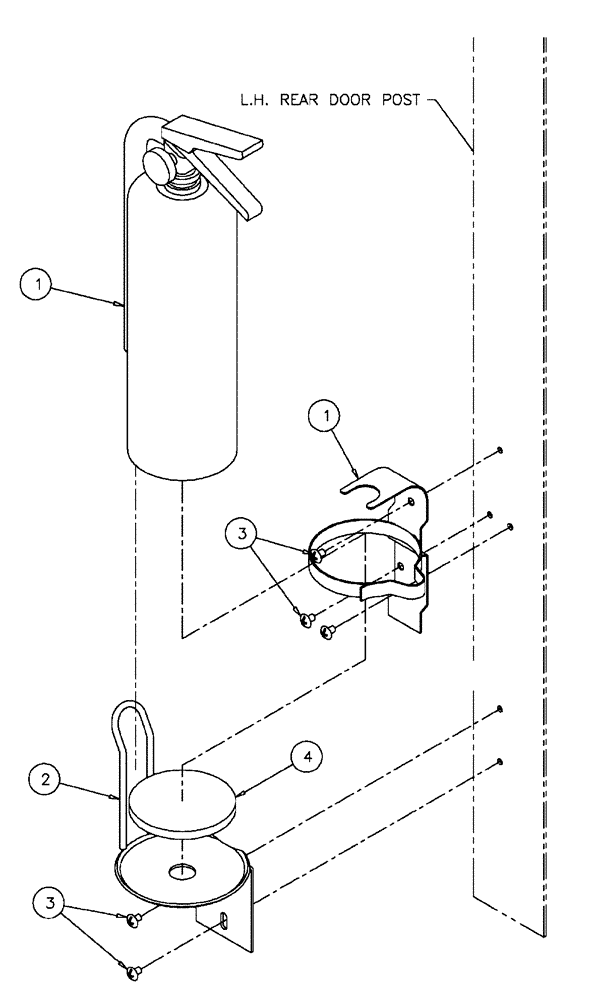 L.H. REAR DOOR POST

1

1

3

2

4

3