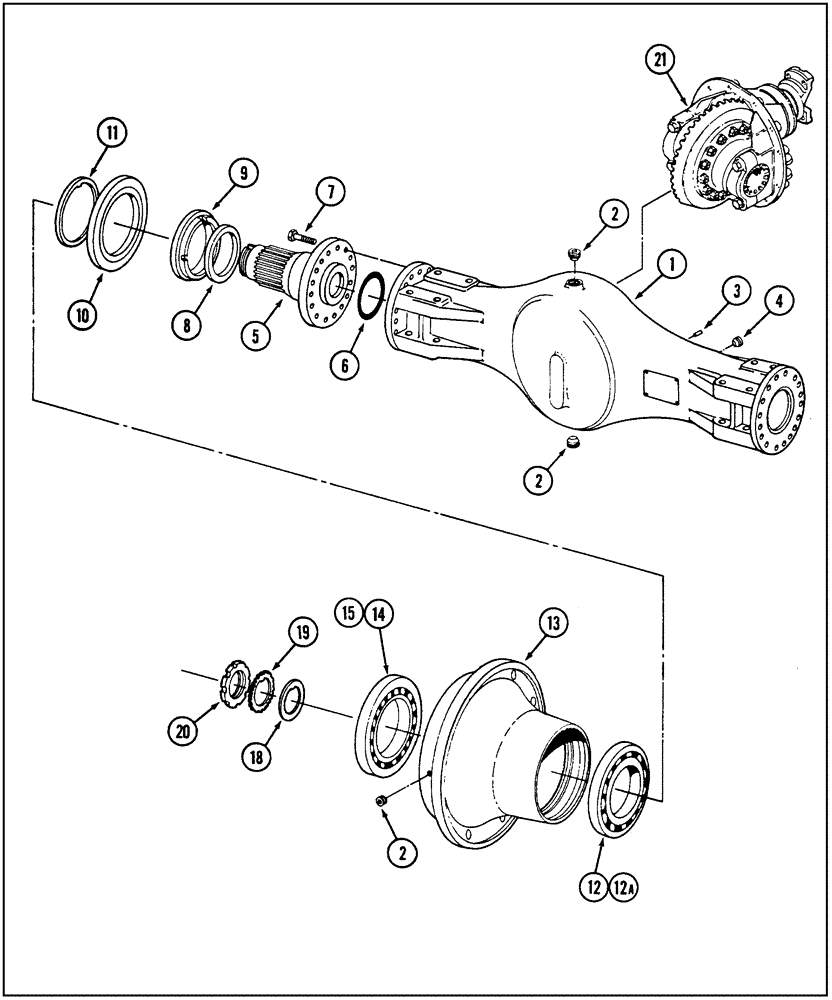 21
11
9
7
2
1
3
4
10
8
5
6
2
19
15
14
13
20
18
2
12
12A