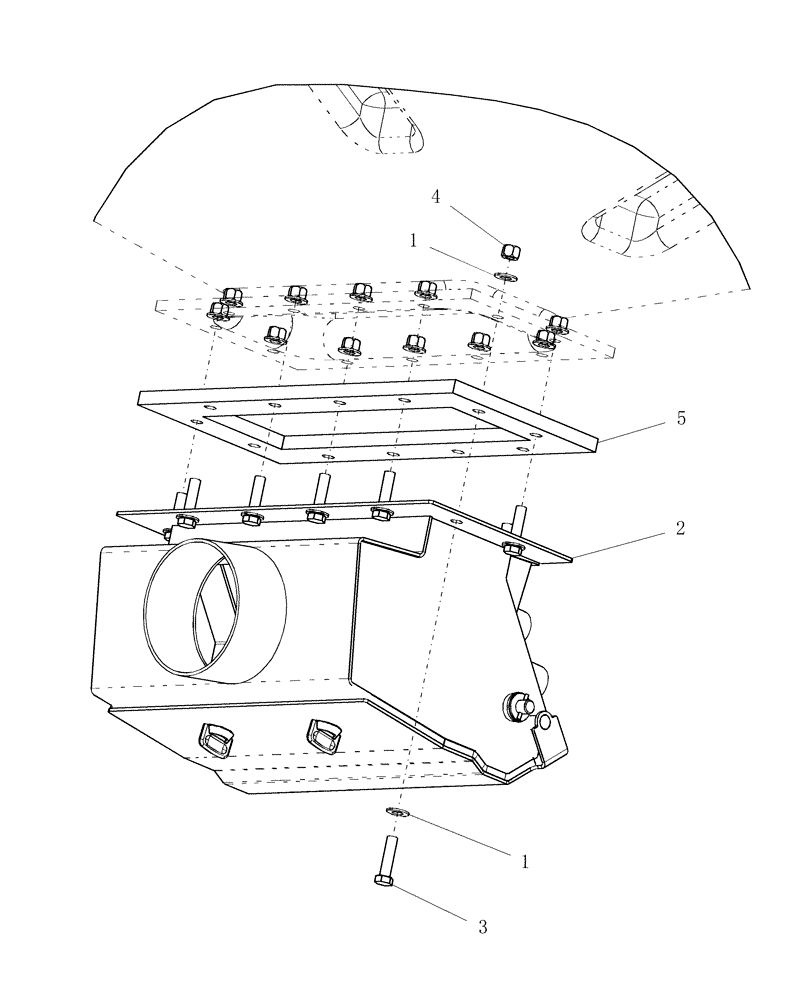 4
1
5
2
1
3