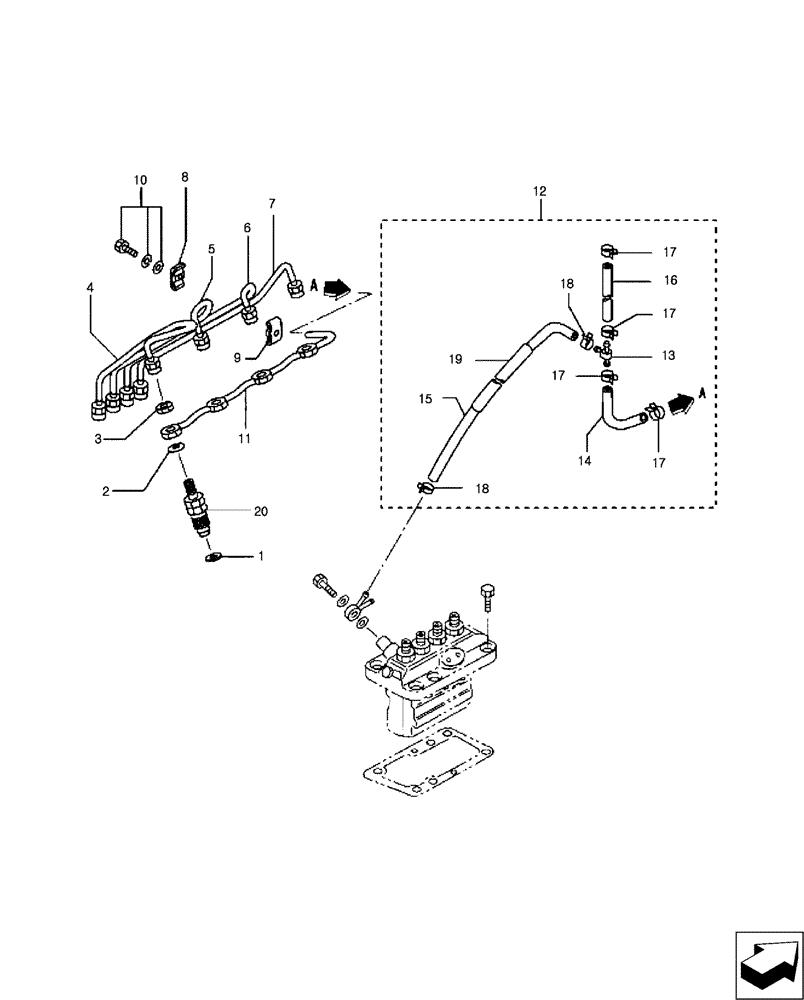 10
8
7
6
5
4
A
9
3
11
2
20
1
12
17
16
18
17
13
19
17
15
A
14
17
18