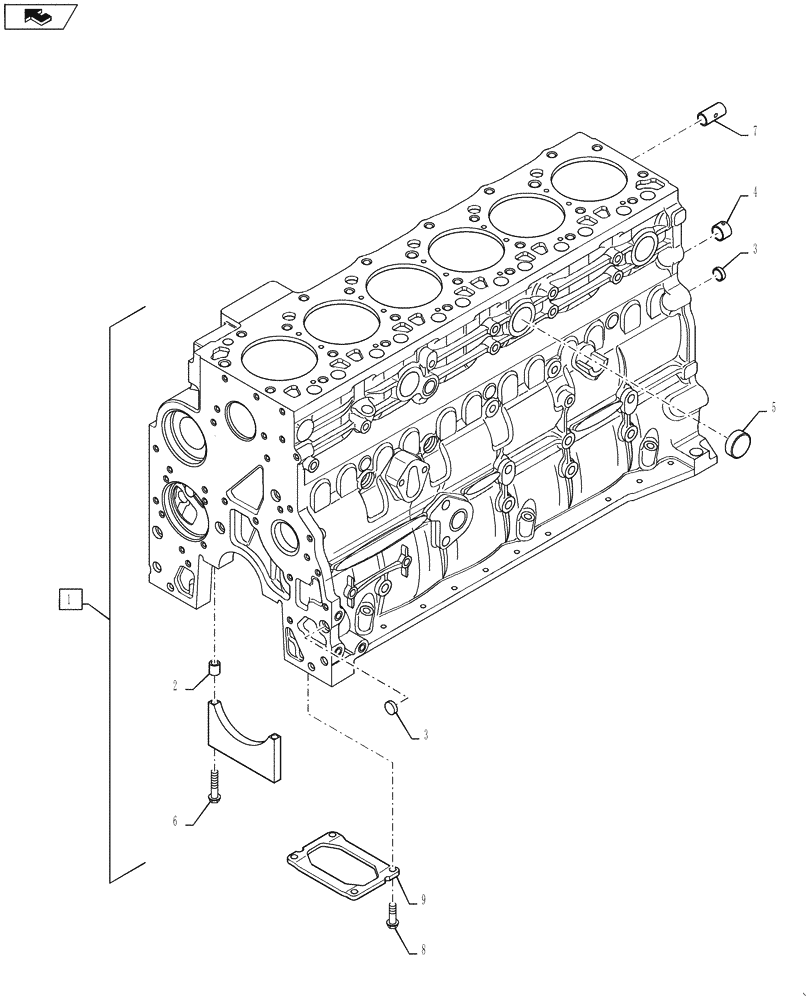 7

4

3

5

1

2

3

6

9

8