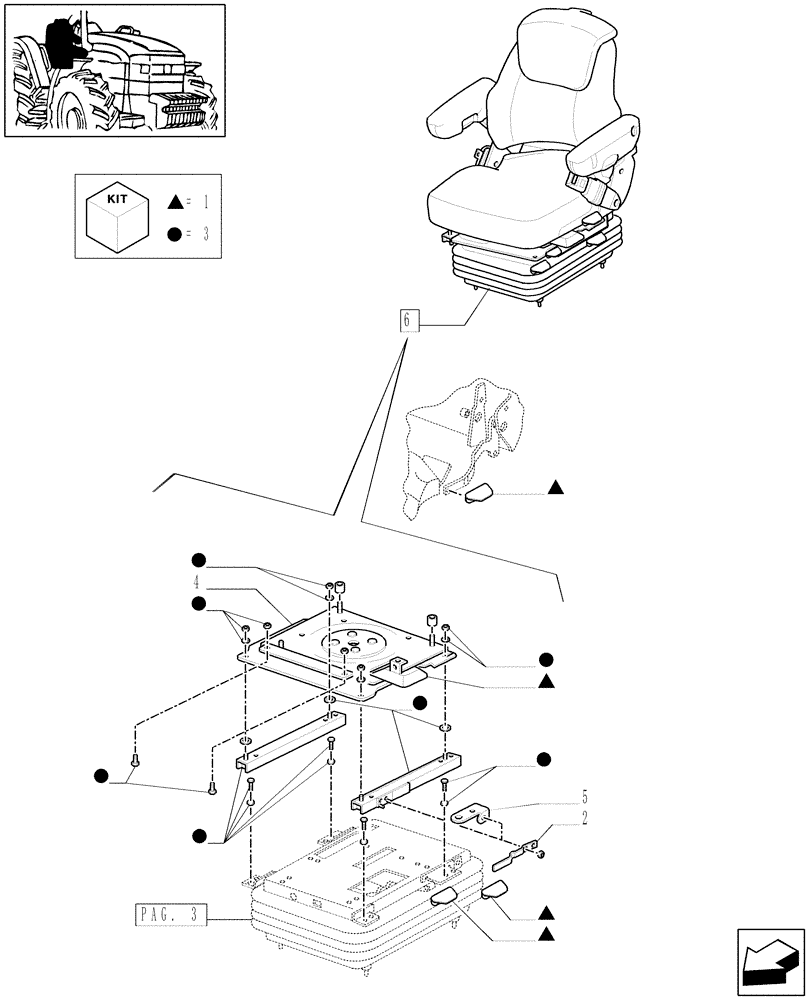 KIT
▲ = 1
● = 3

6

4

5
2

PAG. 3