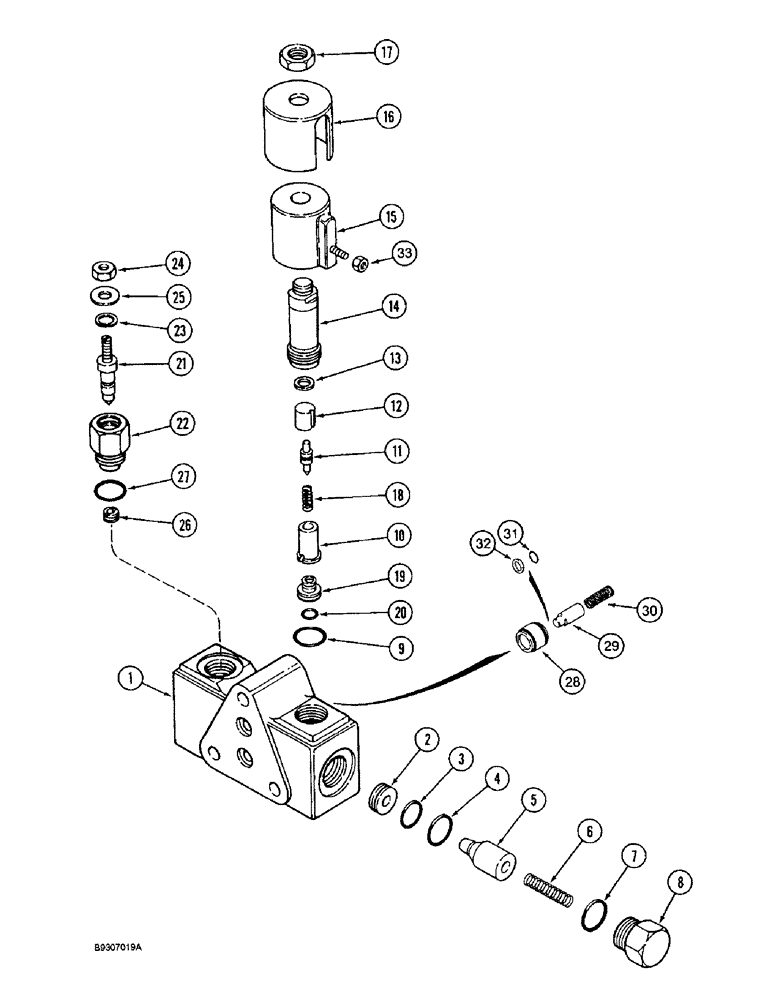 17
16
15
33
24
25
23
14
21
13
12
22
11
27
18
26
10
32
31
19
30
20
29
9
28
1
2
3
4
5
6
7
8
B9307019A