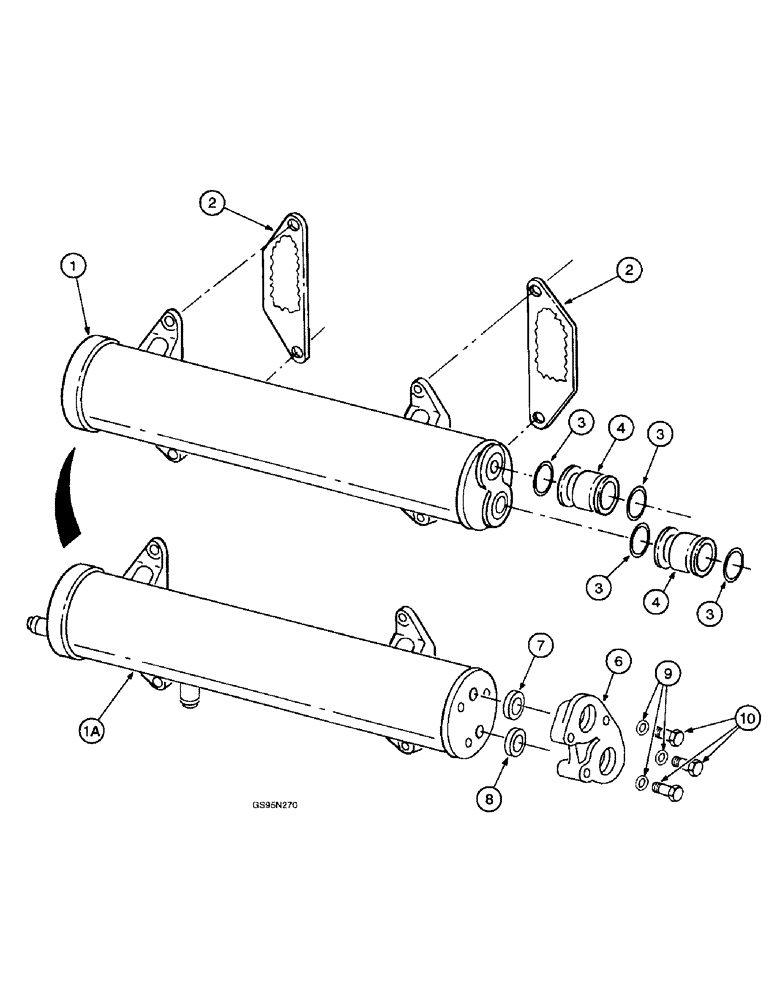 2
1
2
3
4
3
3
4
3
7
6
9
10
1A
8
GS95N270