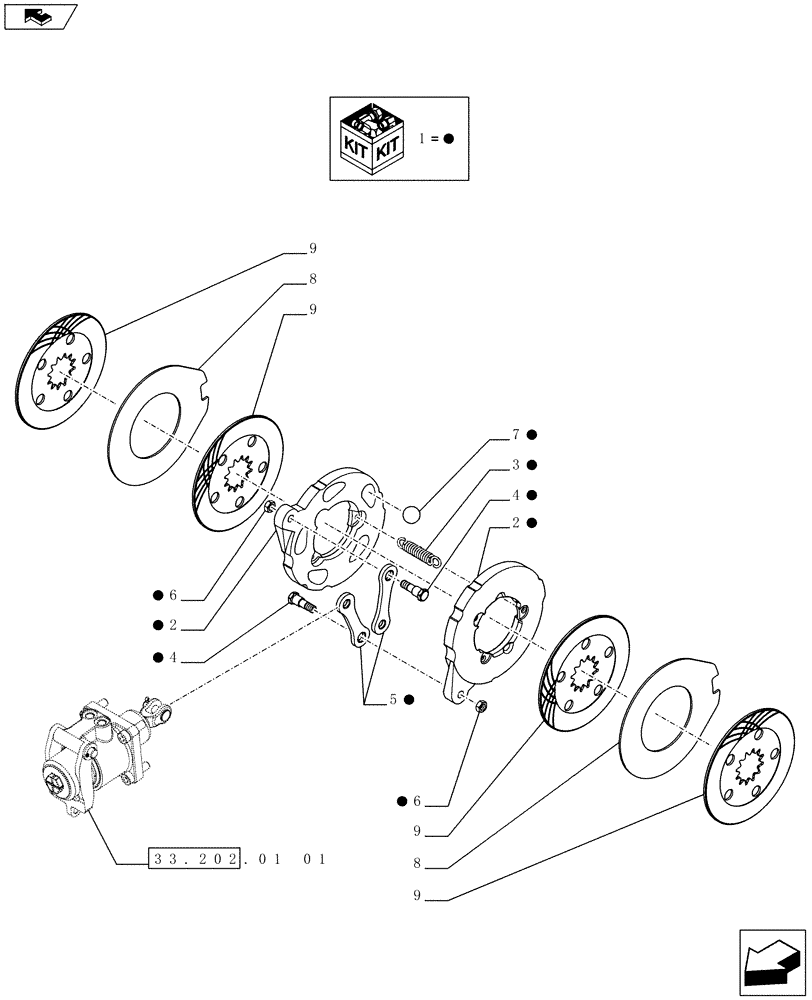 KIT KIT 1 = ●

9
8
9
7 ●
3 ●
4 ●
2 ●
● 6
● 2
● 4
5 ●
● 6
9
8
9
33.202.01 01