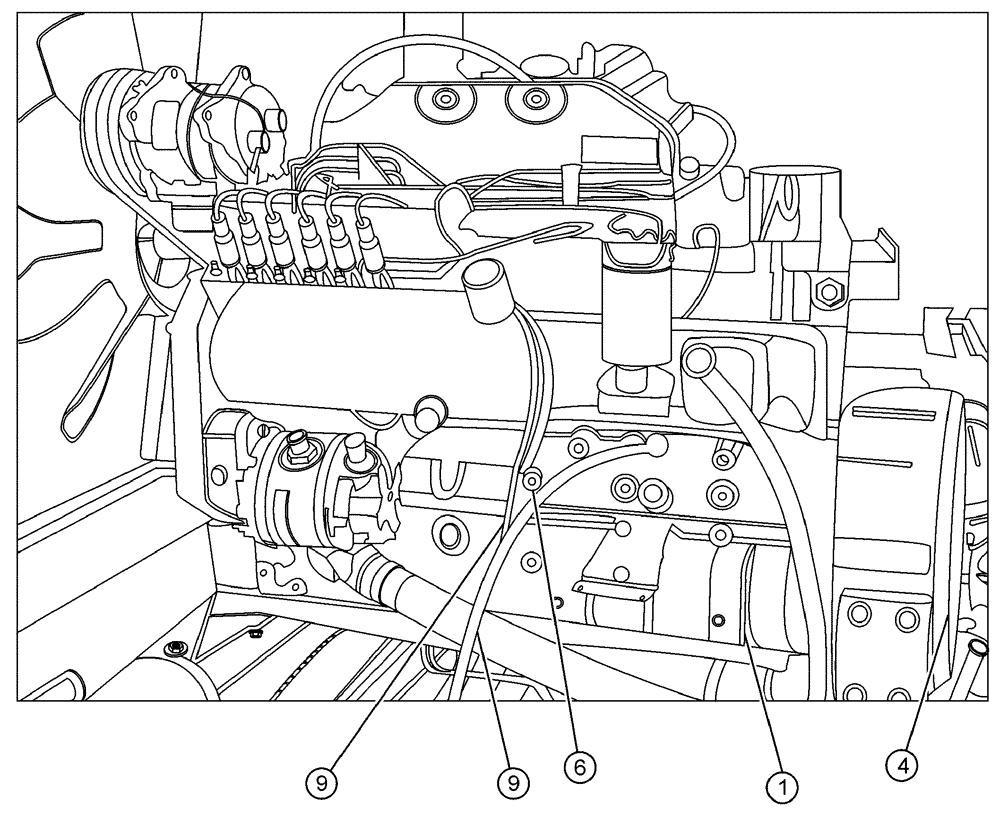 9
9
6
1
4