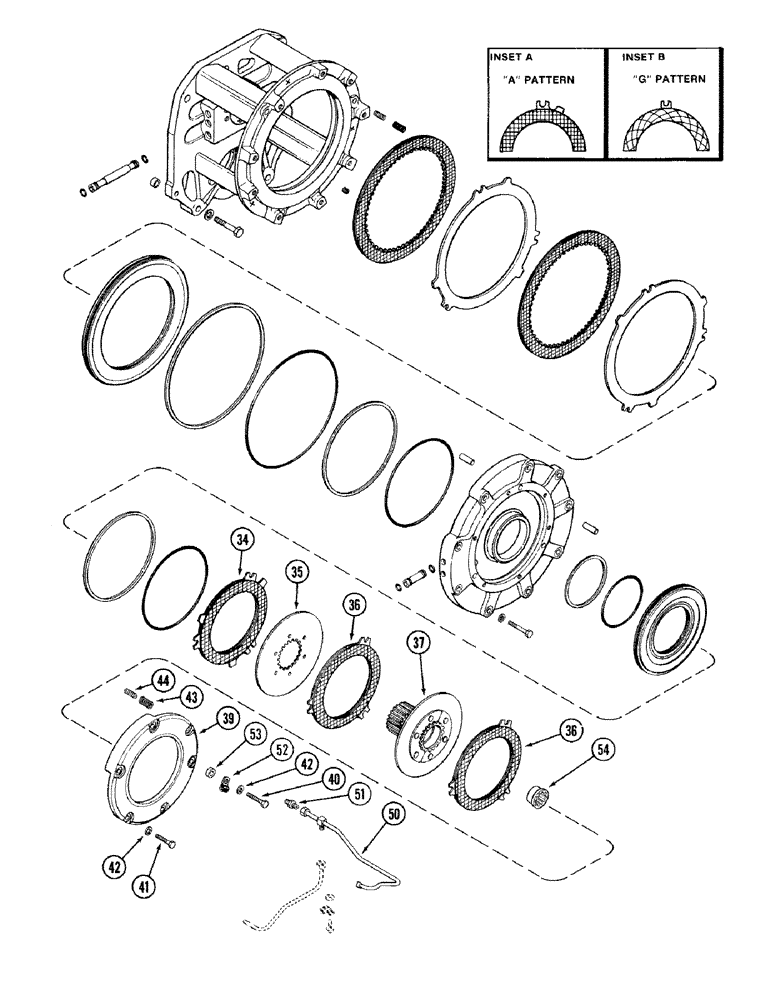 INSET A
"A" PATTERN

INSET B
"G" PATTERN

34
35
36
37
44
43
39
53
52
42
40
51
36
54
50
42
41