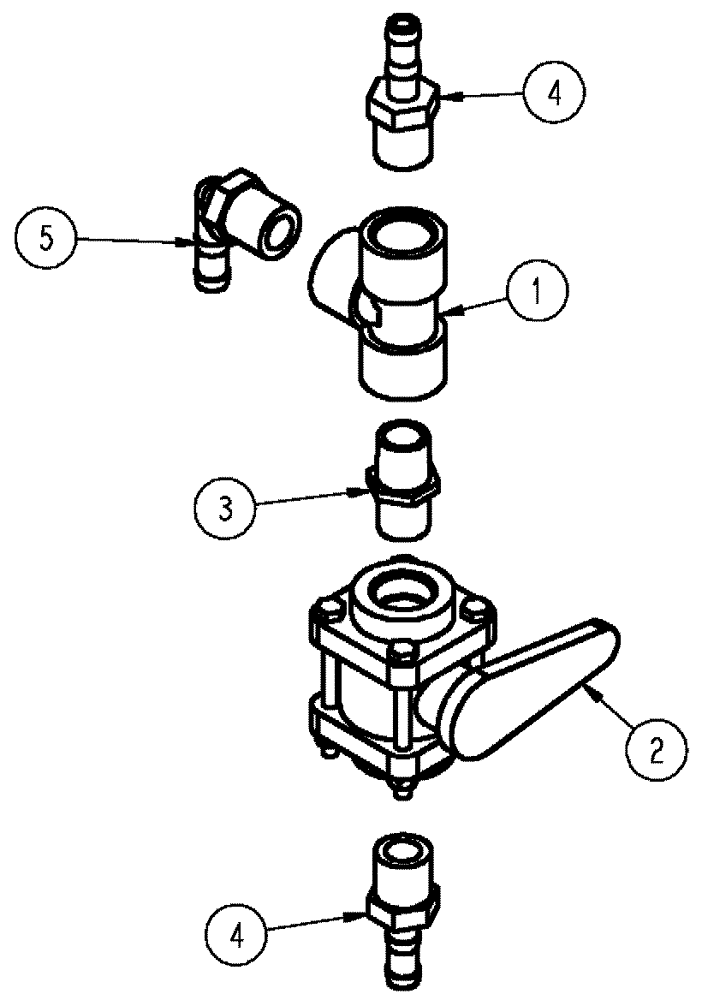 4
5
1
3
2
4