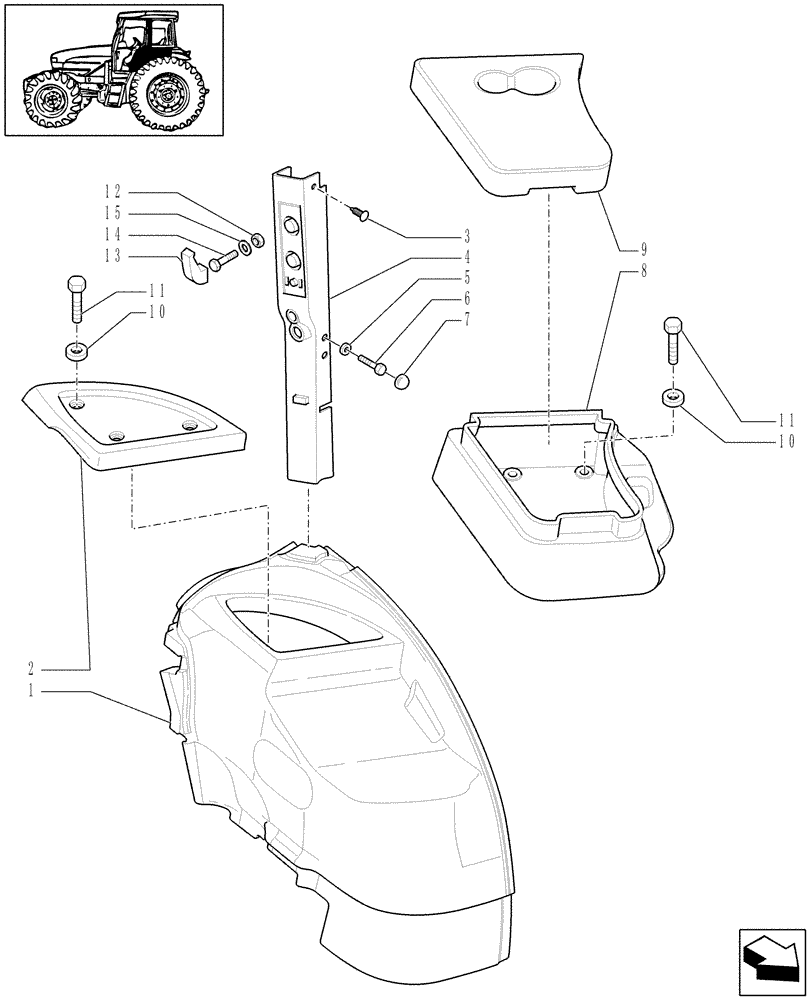 12
15
14
13
11
10
3
4
5
6
7
9
8
11
10
2
1