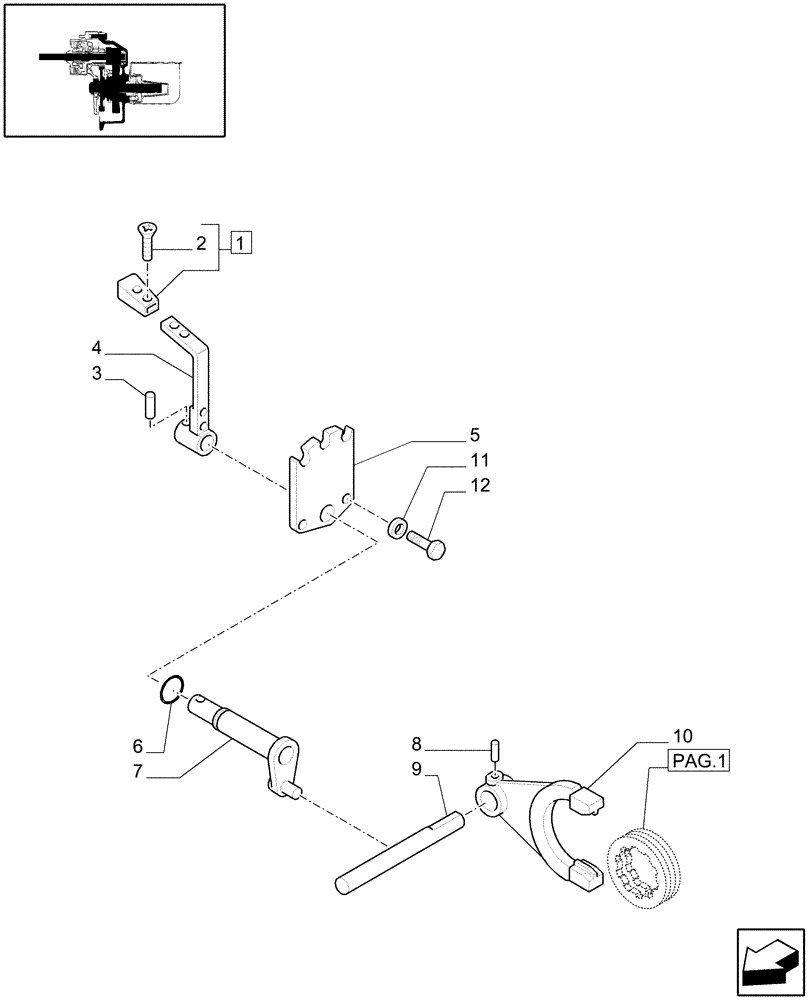 2
1
4
3
5
11
12
6
7
8
9
10
PAG.1