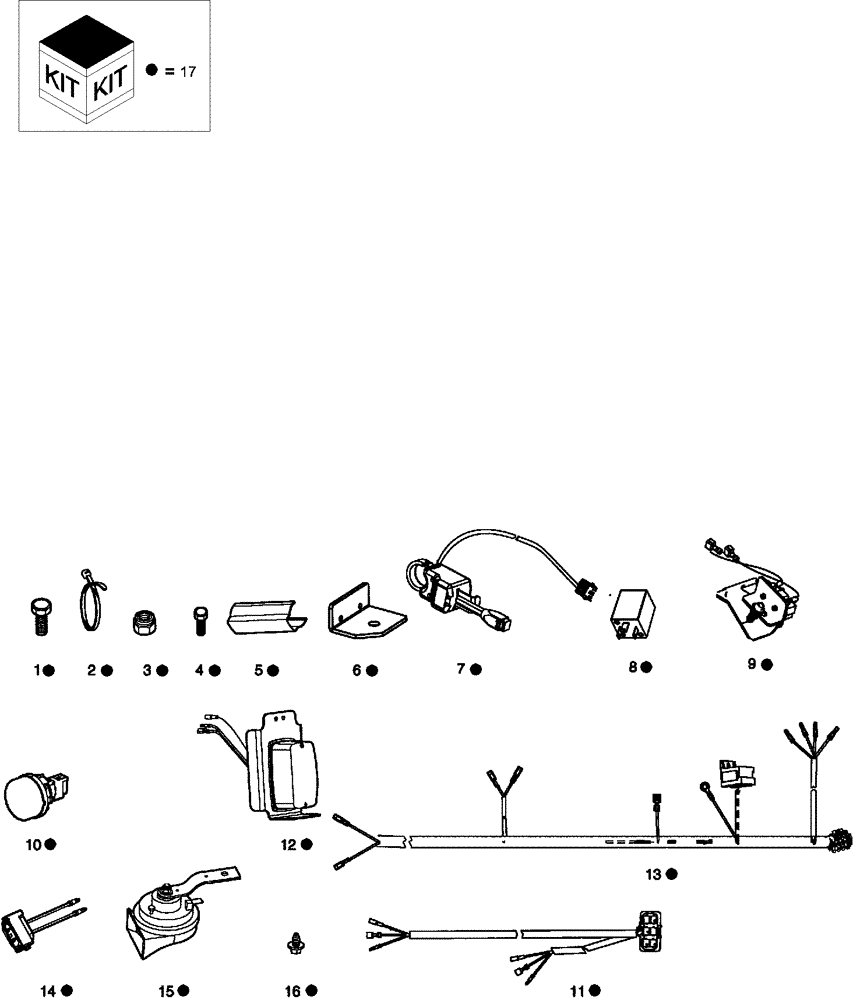 KIT KIT

● = 17

1● 2● 3● 4● 5● 6● 7● 8● 9●

10● 12● 13●

14● 15● 16● 11●