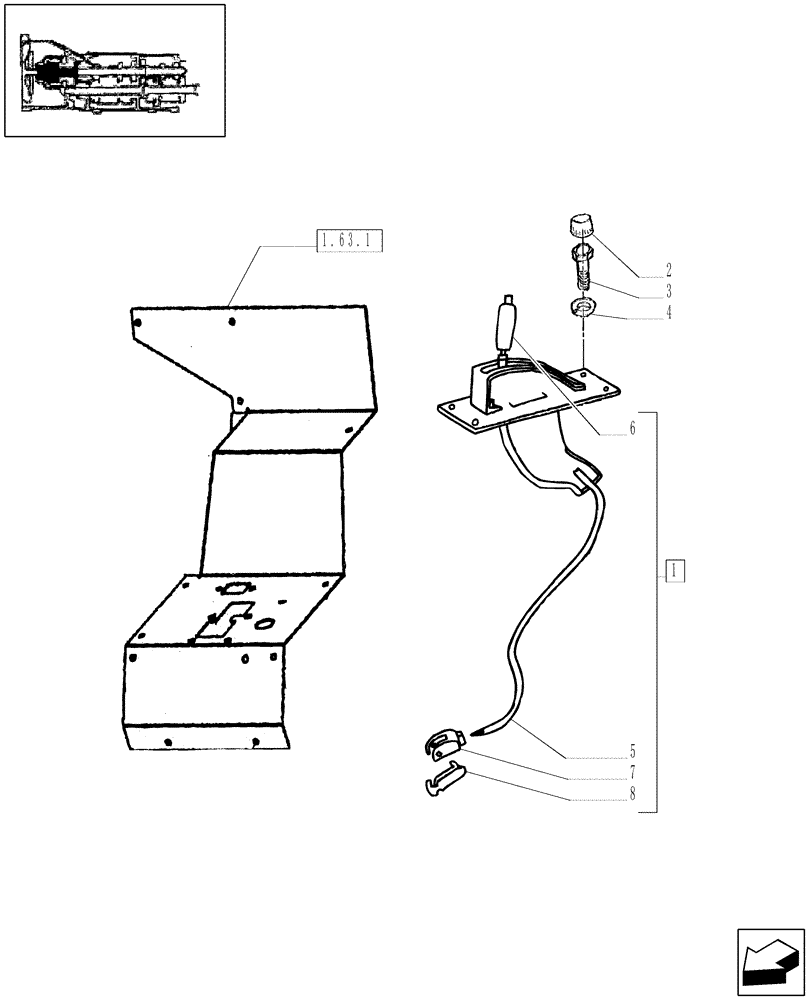 1.63.1
2
3
4
6
1
5
7
8