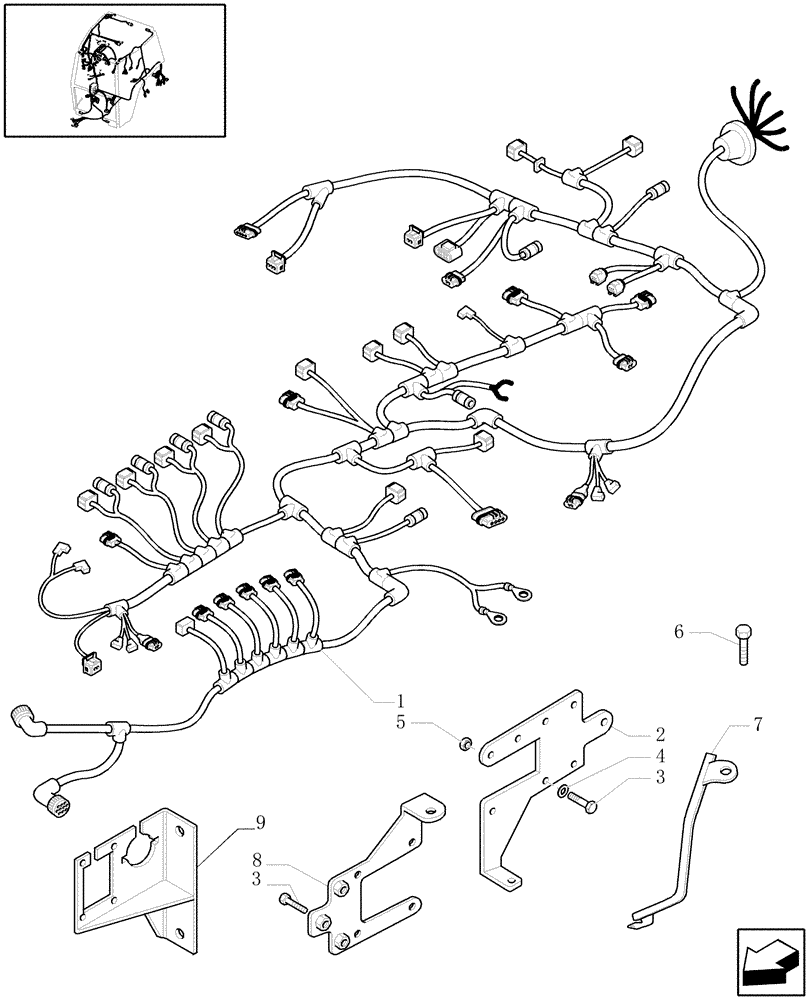 6
1
5
2
4
3
7
9
8
3