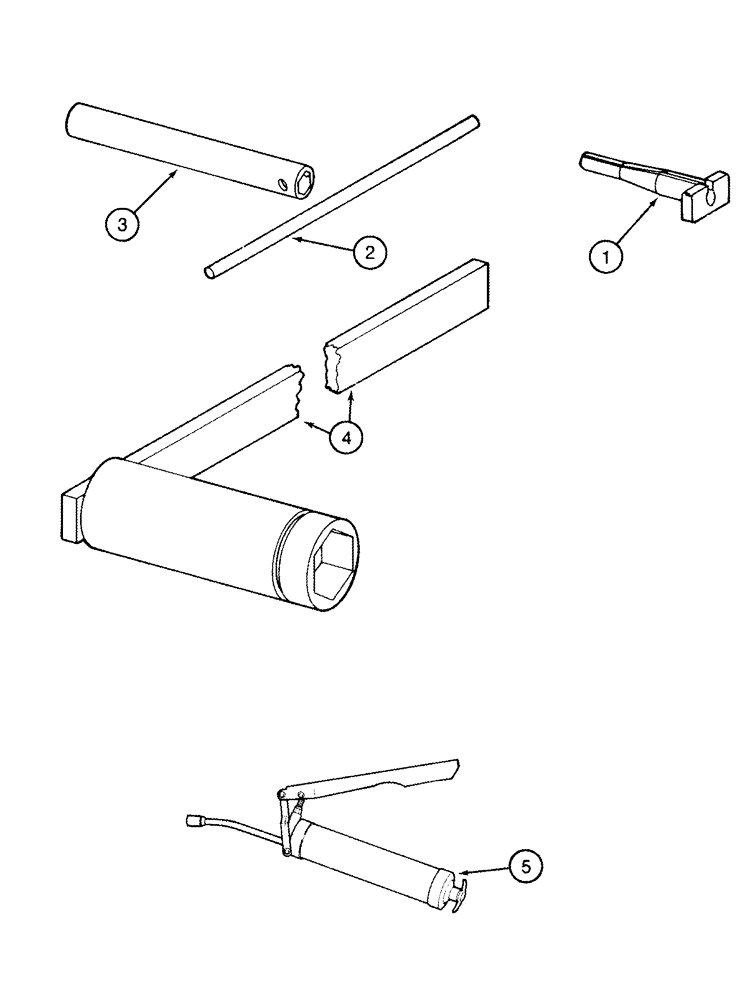 3
2
1
4
5