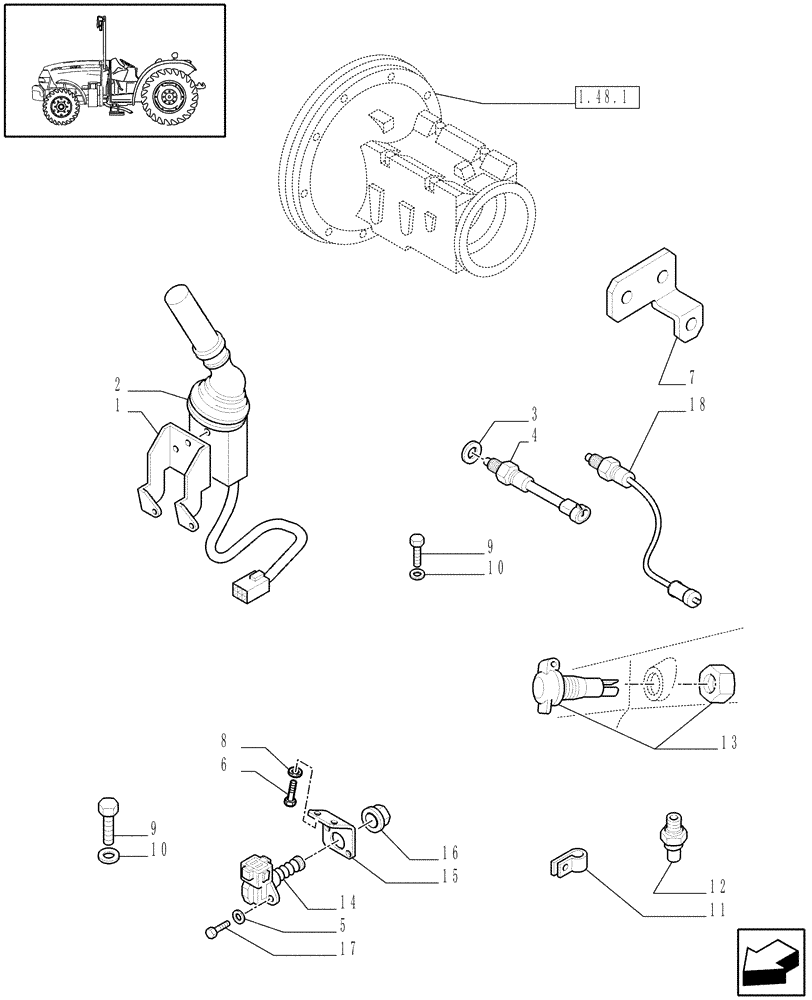 1.48.1

7

2
1

3
4

18

9
10

13

8
6

9
10

16
15
14
5
17

12
11