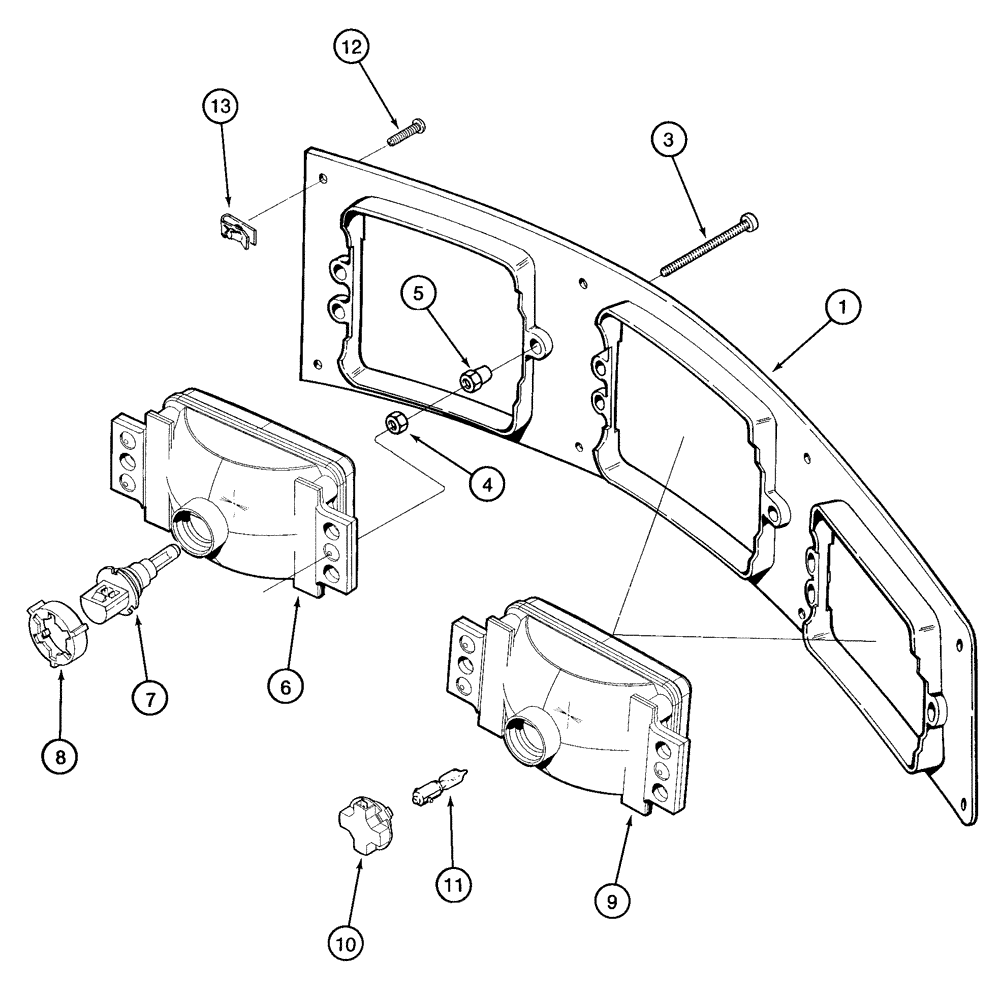 12
13
3
1
5
4
6
7
8
9
11
10