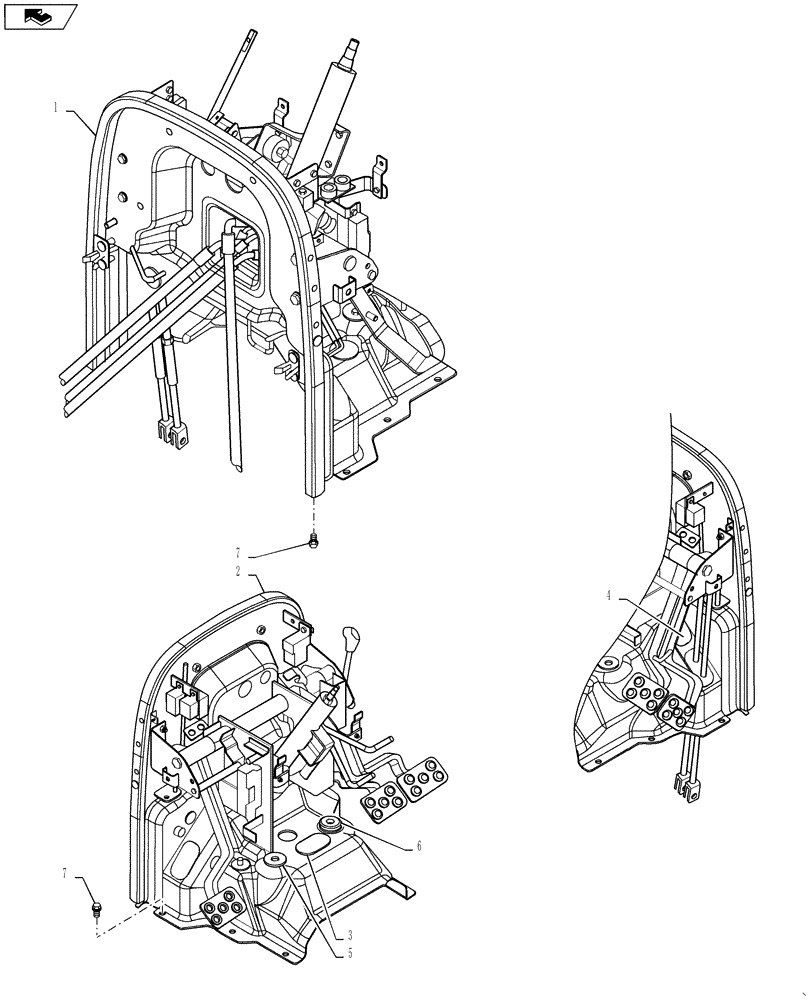 1
7
2
4
6
7
3
5