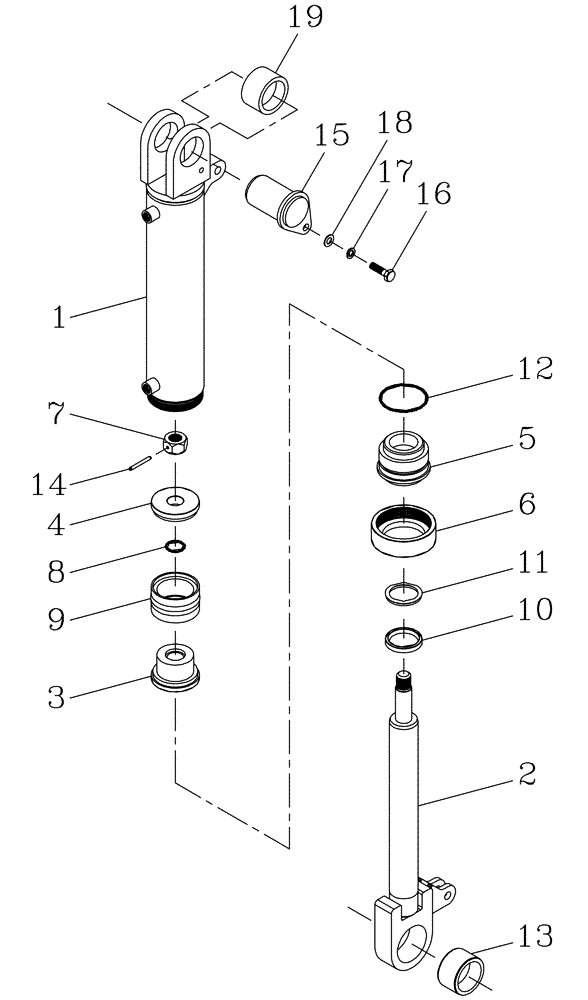 19
15
18
17
16
1
12
7
5
14
4
6
8
11
9
10
3
2
13