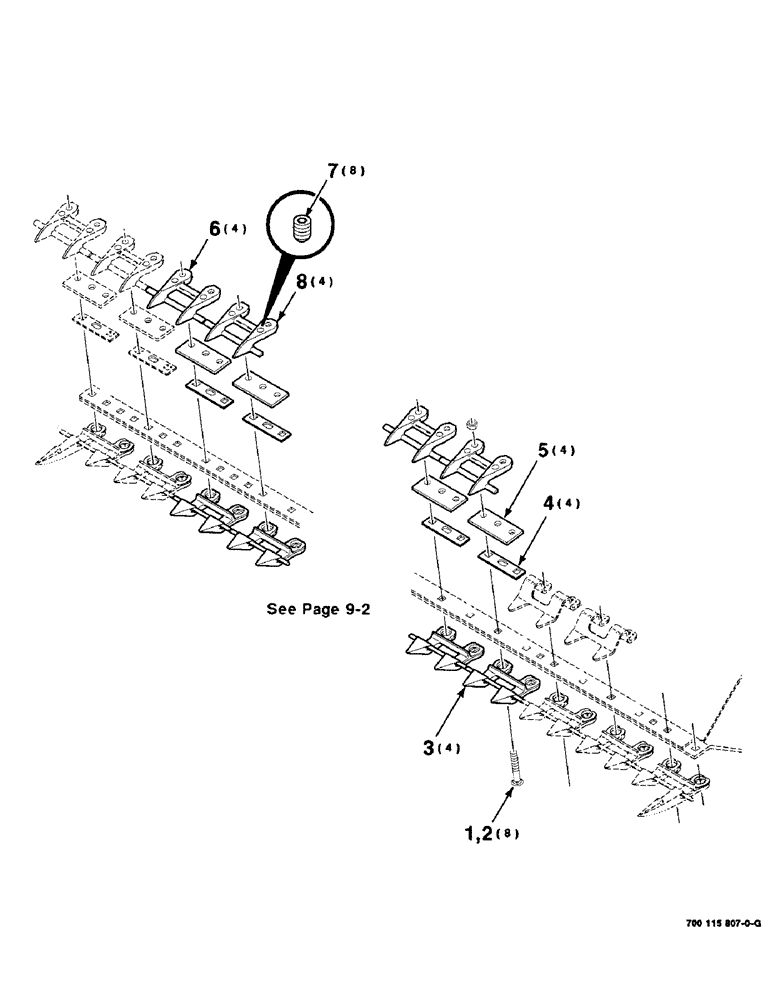 7(8)

6(4)

8(4)

5(4)

4(4)

See Page 9-2

3(4)

1,2(8)

700 115 807-0-G