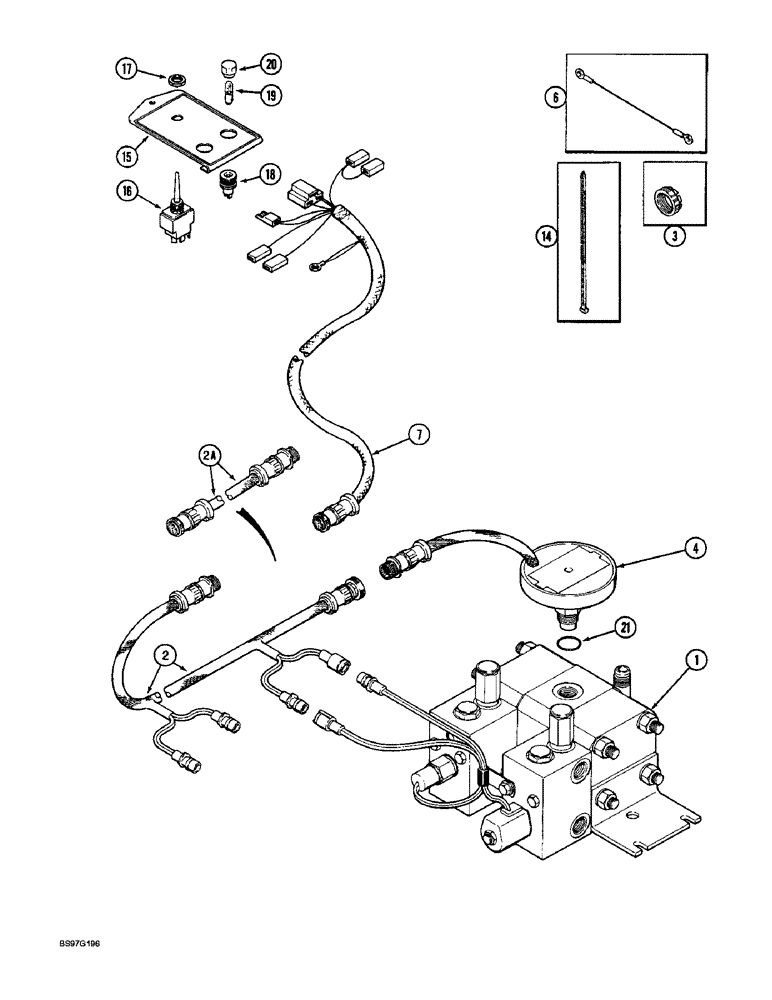 17
20
19
15
16
18
6
14
3
7
2A
4
21
2
1
BS97G196