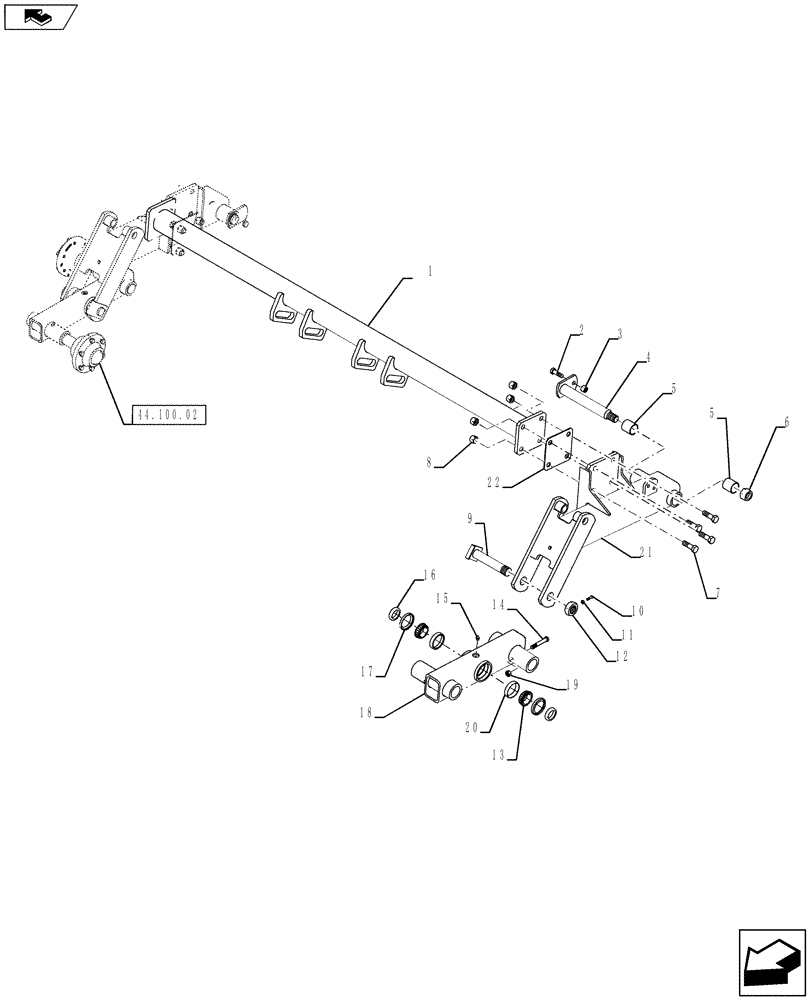 1
2
3
4
5
5
6
44.100.02
8
22
9
21
7
16
15
14
10
11
12
17
19
18
20
13