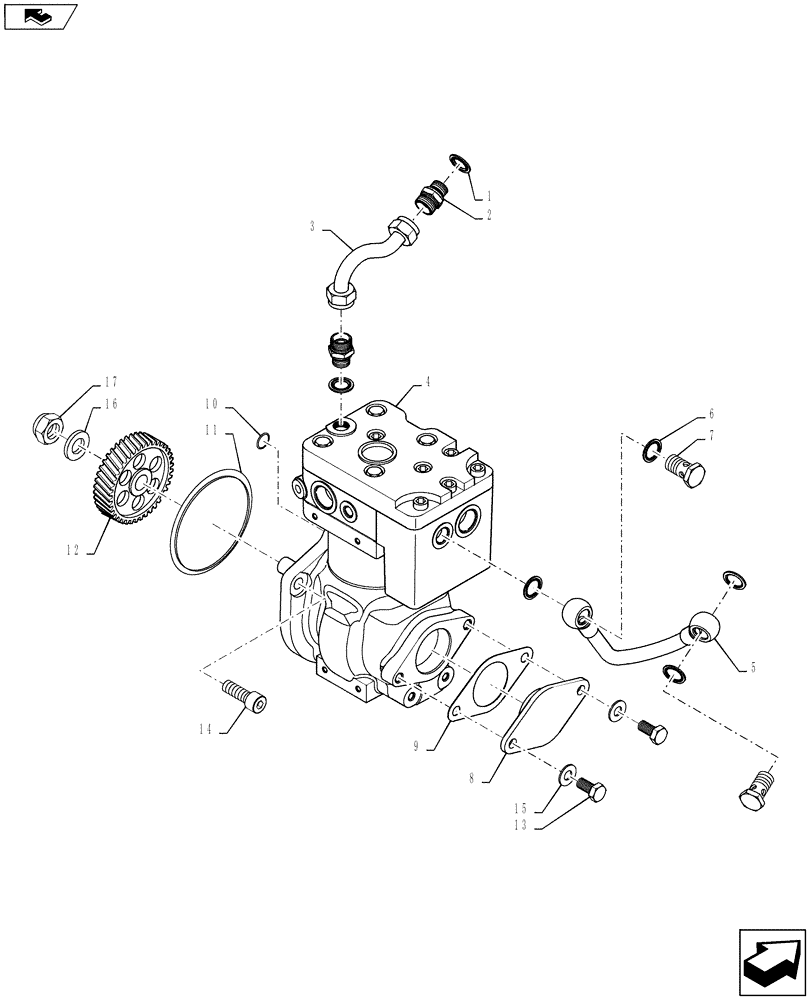 1
2
3
4
17
16
10
11
6
7
12
5
14
9
8
15
13