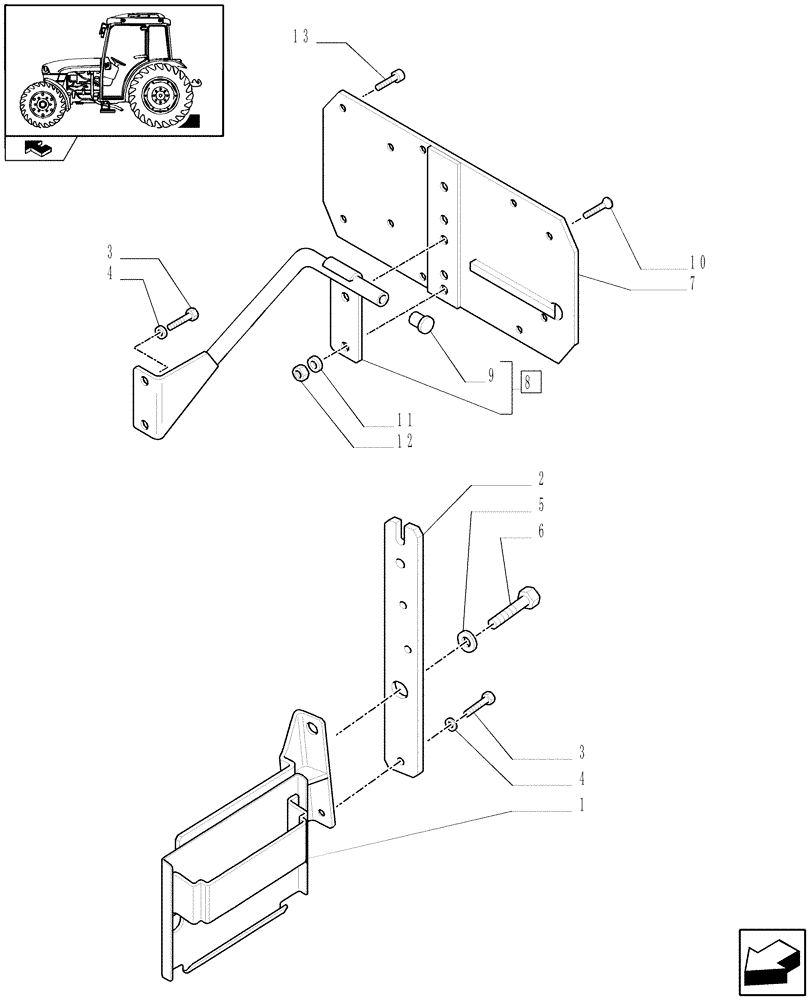 13

3
4

10
7

9
8

11
12

2
5
6

3
4
1