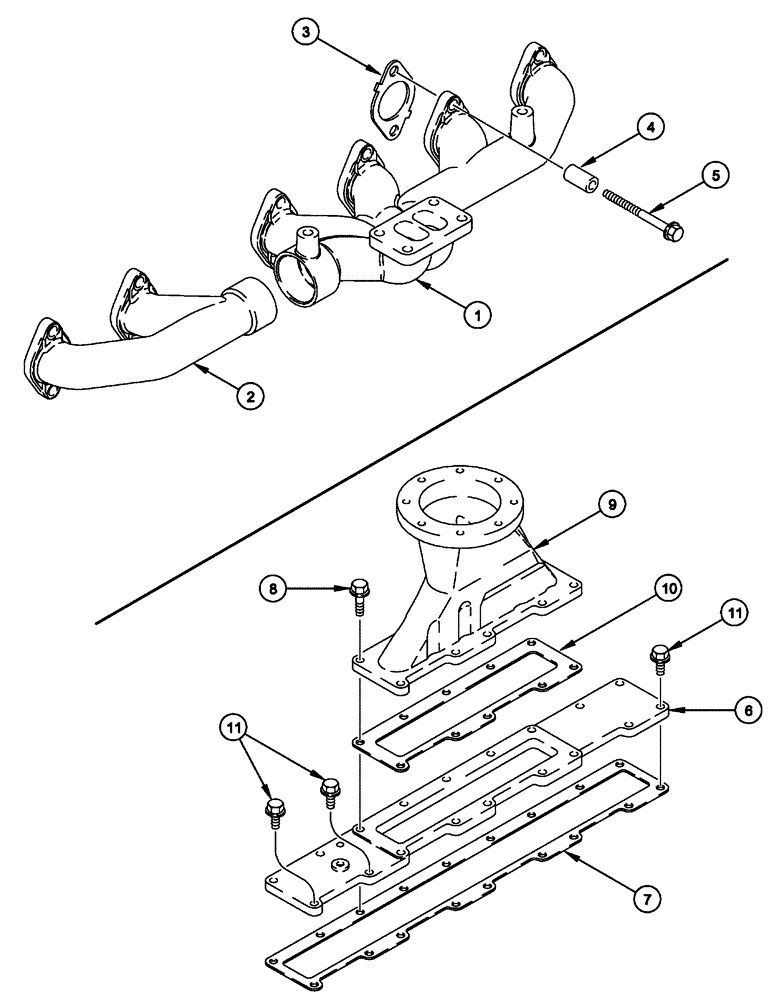 3
4
5
1
2
9
8
10
11
6
11
7