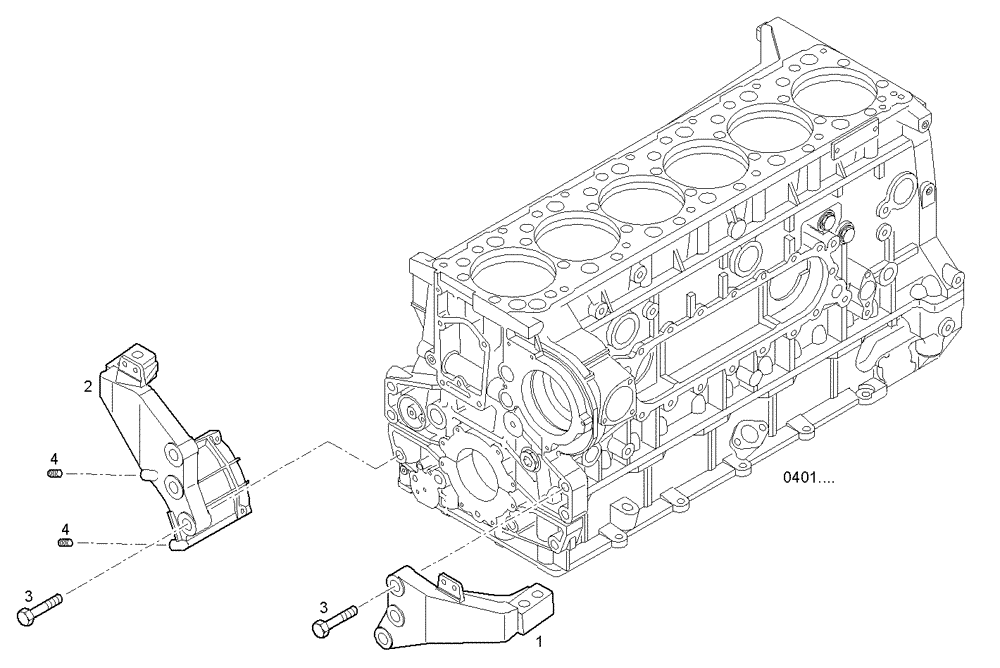 2
4
4
3
3
1
0401....