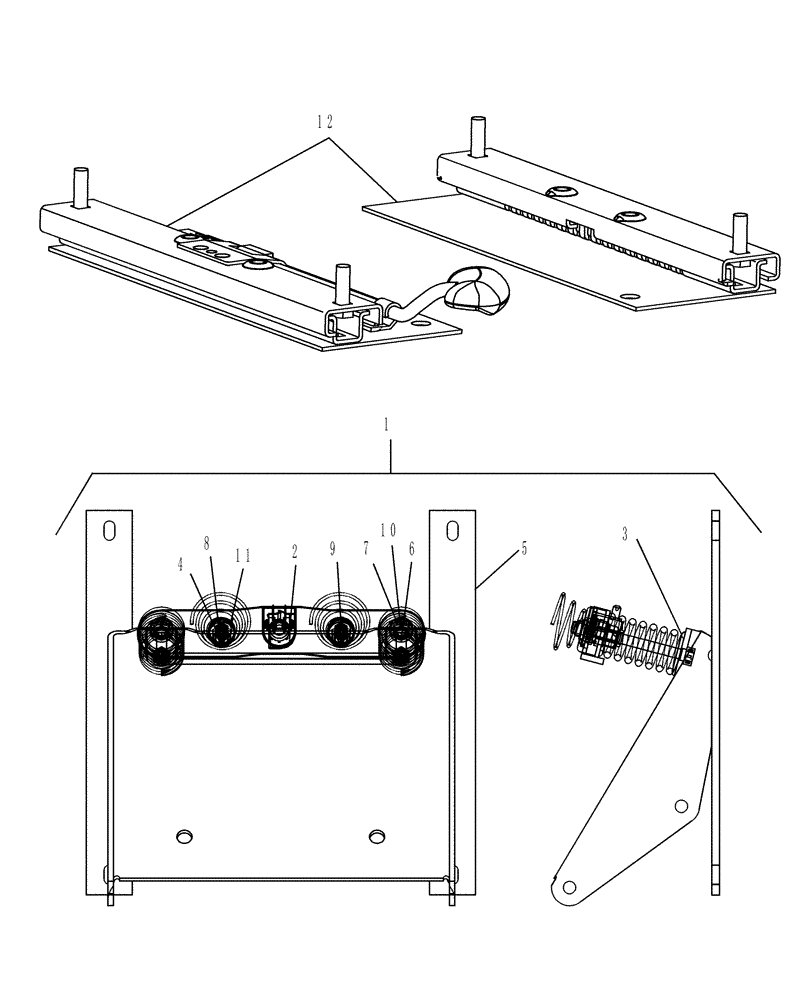 12

1

8
4
11
2
9
7
10
6
5
3