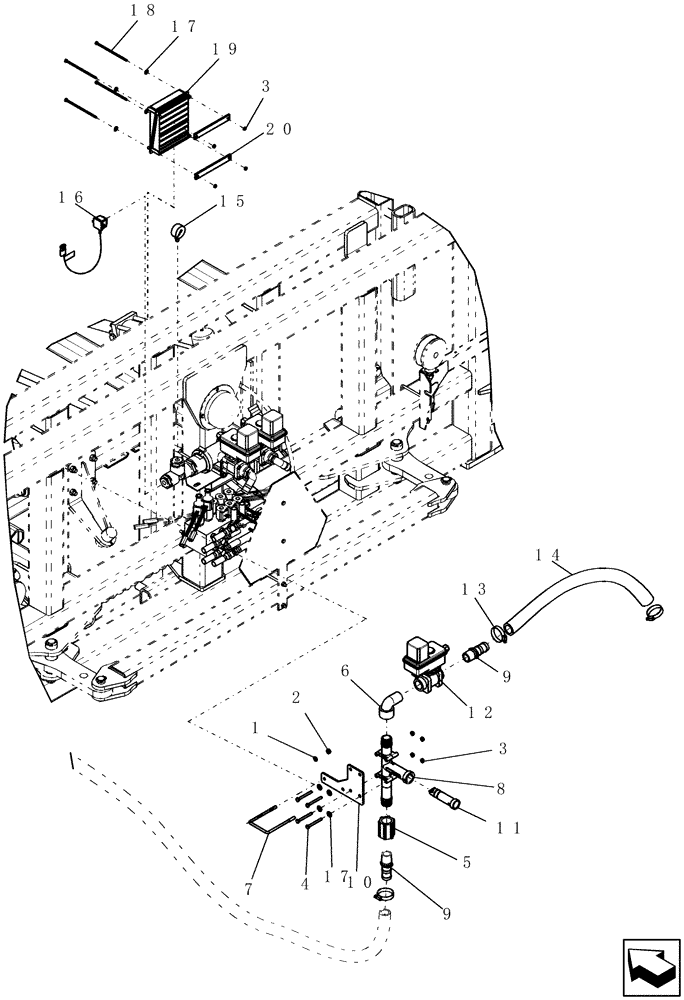 18
17
19
3
20
16
15
14
13
9
12
6
2
1
3
8
11
5
7
4
17
10
9